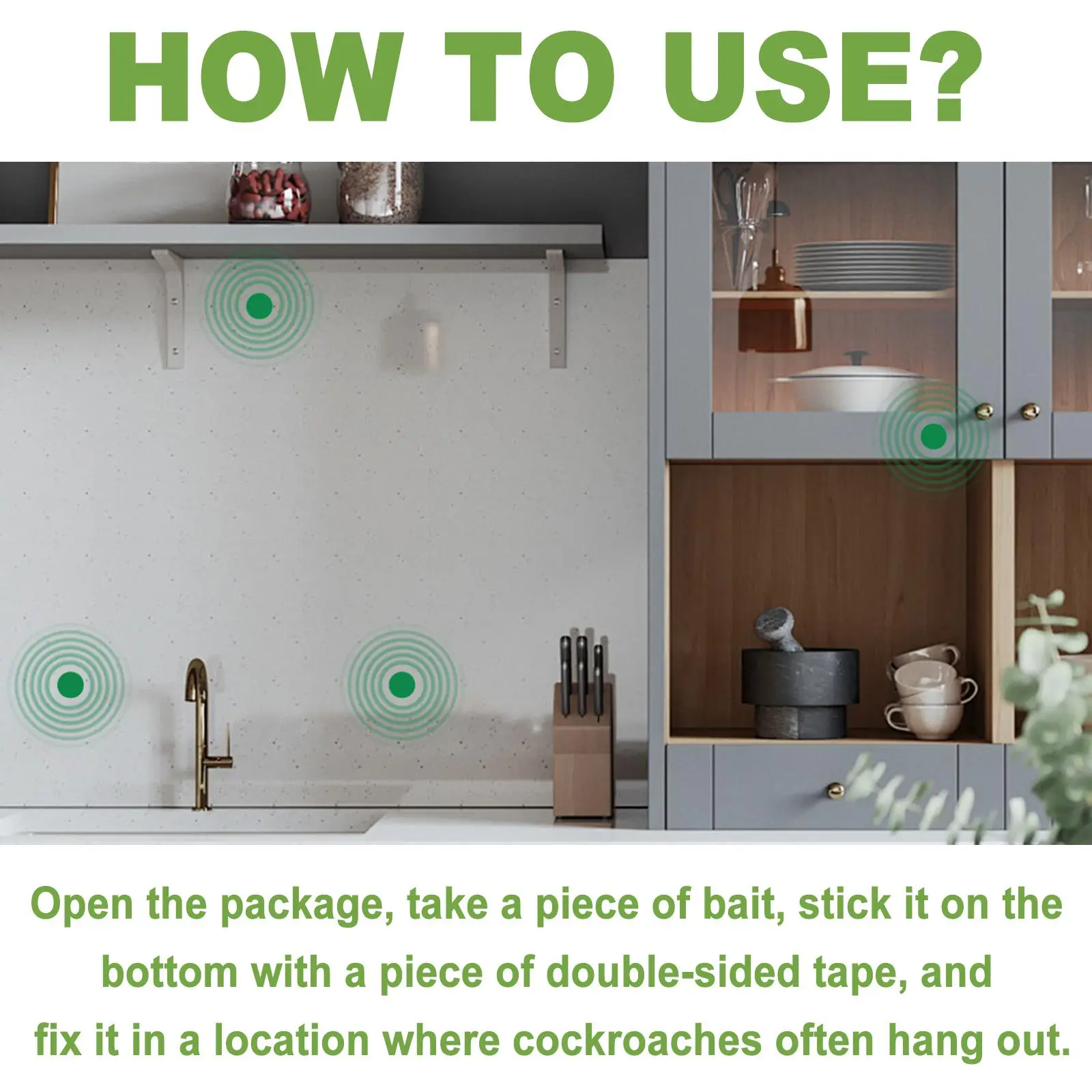 HOW TO USE?

Open the package, take a piece of bait, stick it on the bottom with a piece of double-sided tape, and fix it in a location where cockroaches often hang out.