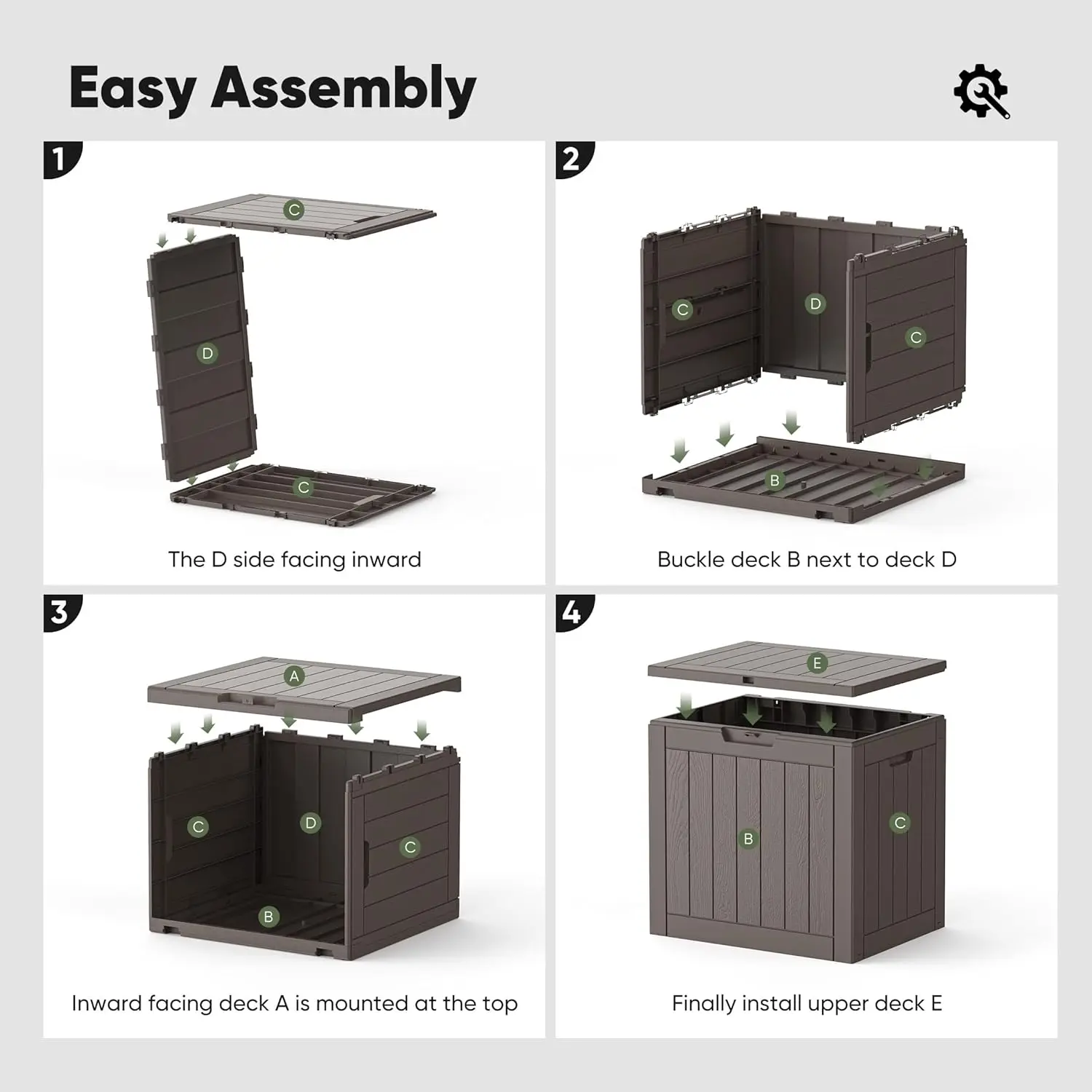 Easy Assembly

1

C

D

C

The D side facing inward

2

C

D

C

B

Buckle deck B next to deck D

3

A

C

D

C

B

Inward facing deck A is mounted at the top

4

E

B

C

Finally install upper deck E