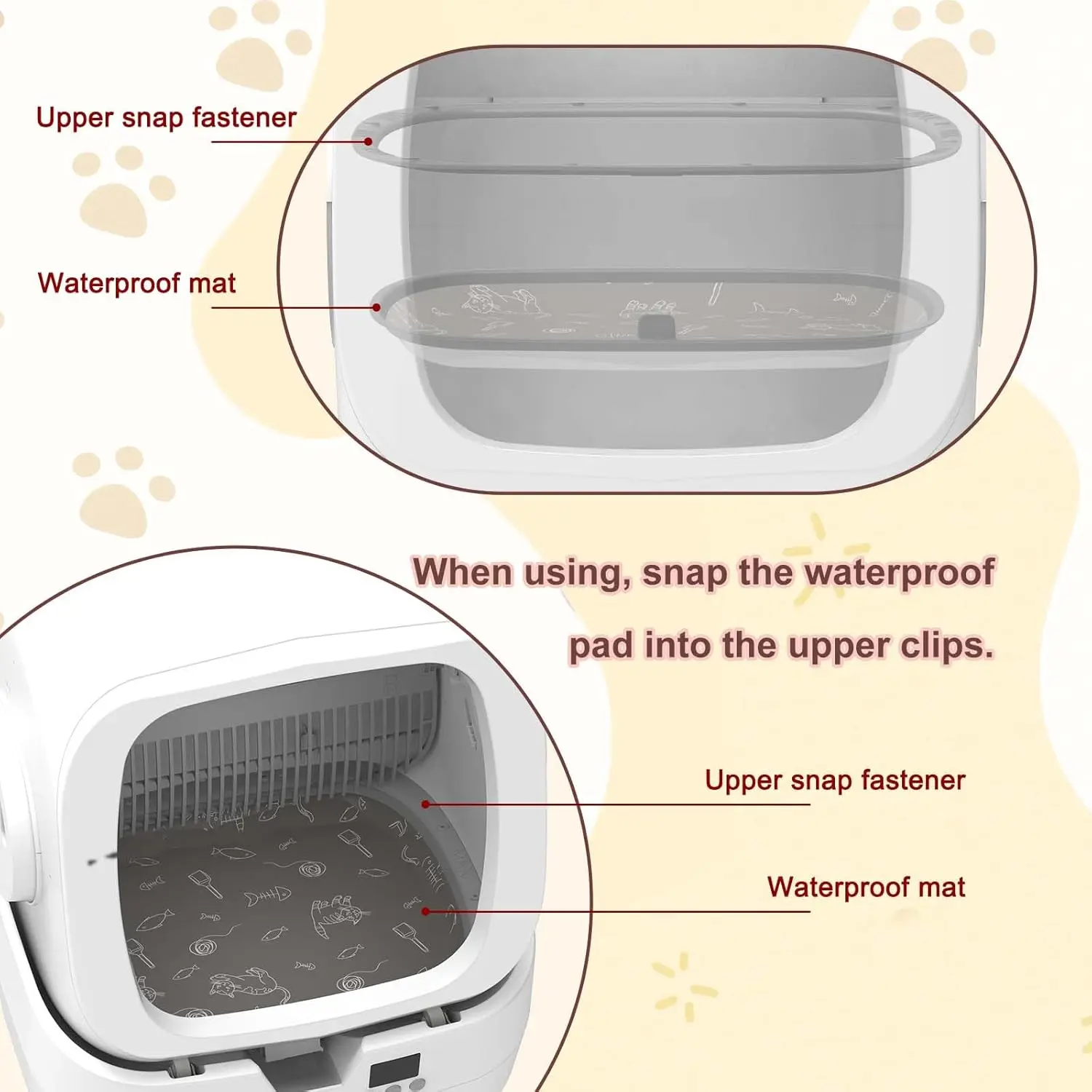 Upper snap fastener

Waterproof mat

When using, snap the waterproof pad into the upper clips.

Upper snap fastener

Waterproof mat