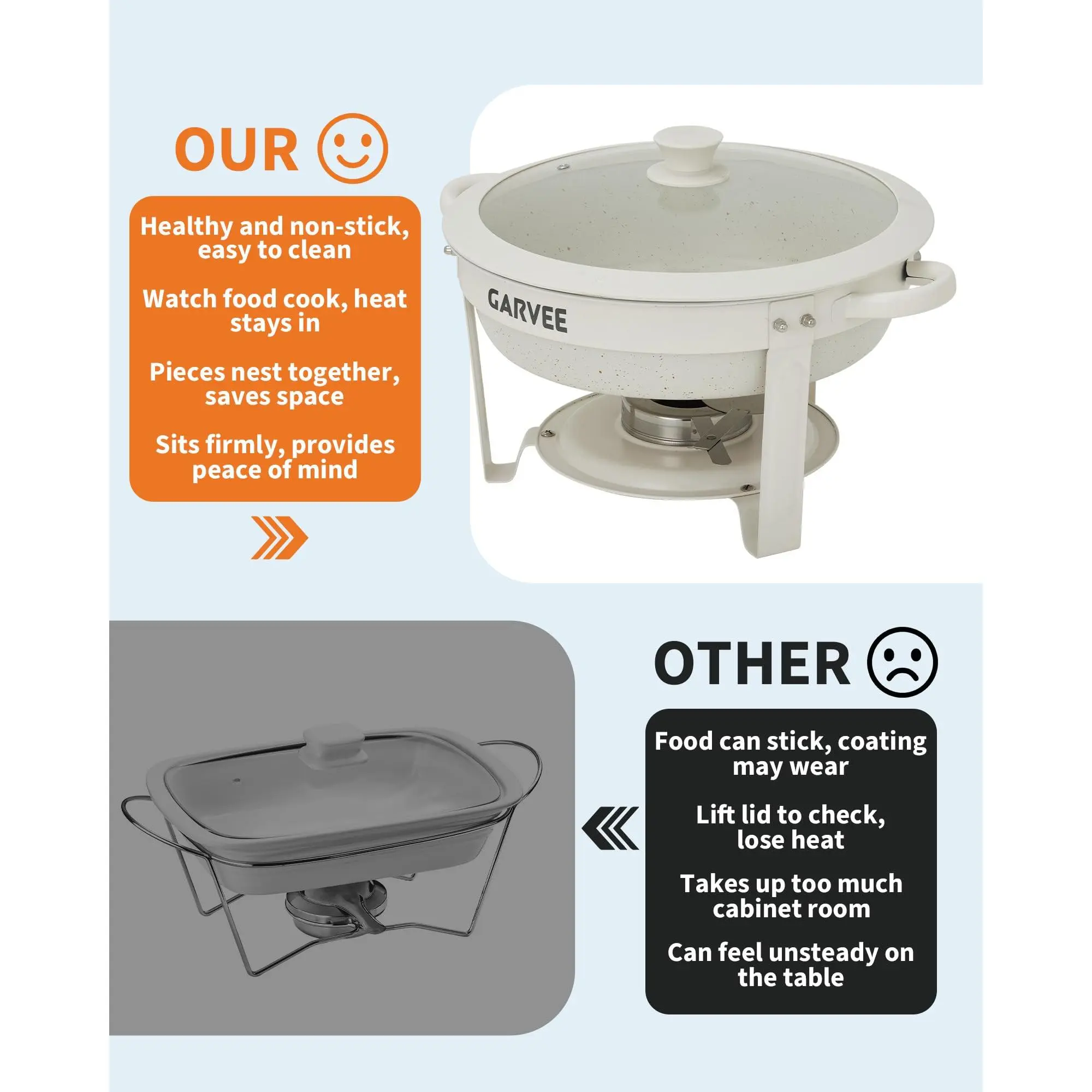 OUR

Healthy and non-stick, easy to clean

Watch food cook, heat stays in

Pieces nest together, saves space

Sits firmly, provides peace of mind

GARVEE

OTHER

Food can stick, coating may wear

Lift lid to check, lose heat

Takes up too much cabinet room

Can feel unsteady on the table