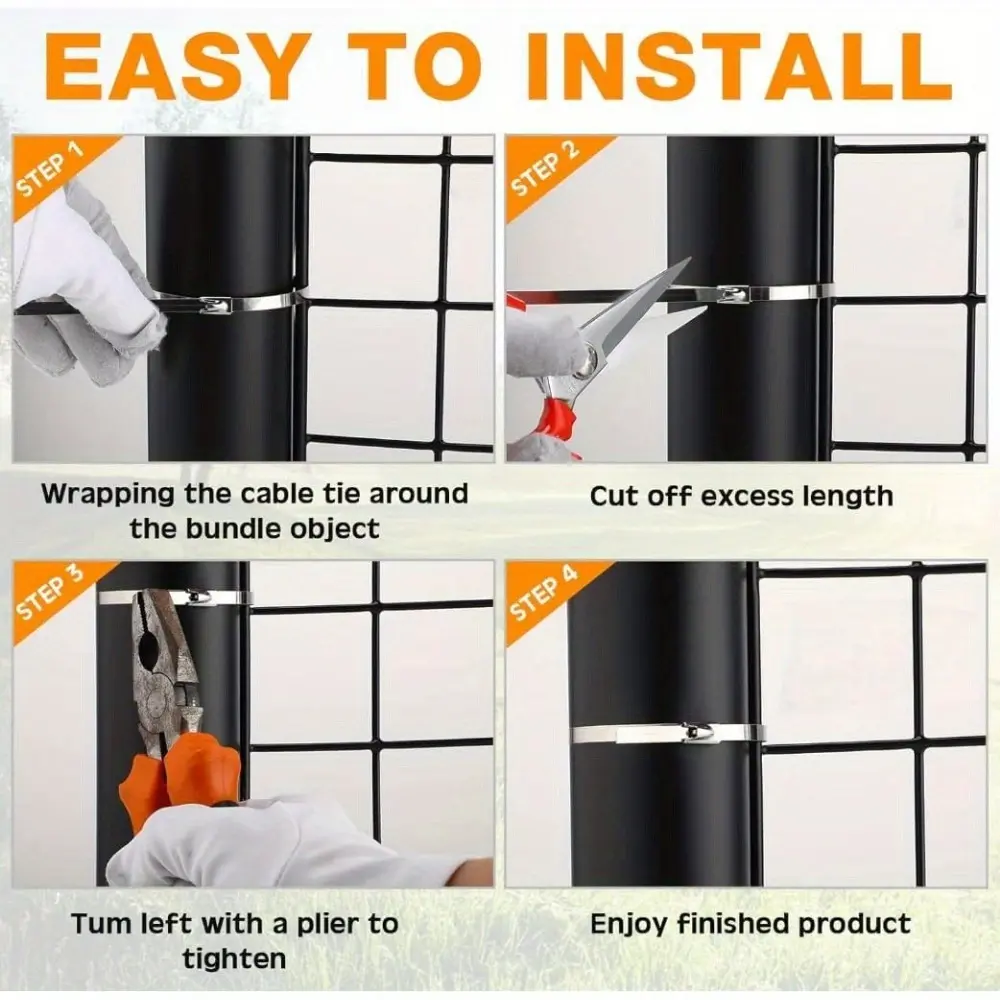 EASY TO INSTALL

STEP 1

Wrapping the cable tie around the bundle object

STEP 2

Cut off excess length

STEP 3

Tum left with a plier to tighten

STEP 4

Enjoy finished product