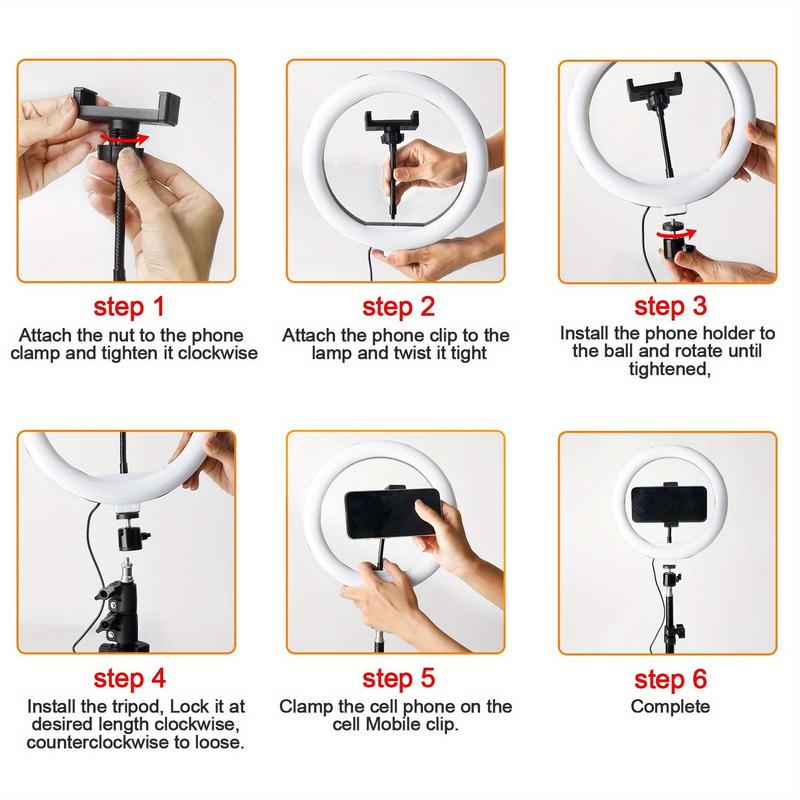 step 1
Attach the nut to the phone clamp and tighten it clockwise

step 2
Attach the phone clip to the lamp and twist it tight

step 3
Install the phone holder to the ball and rotate until tightened,

step 4
Install the tripod, Lock it at desired length clockwise, counterclockwise to loose.

step 5
Clamp the cell phone on the cell Mobile clip.

step 6
Complete