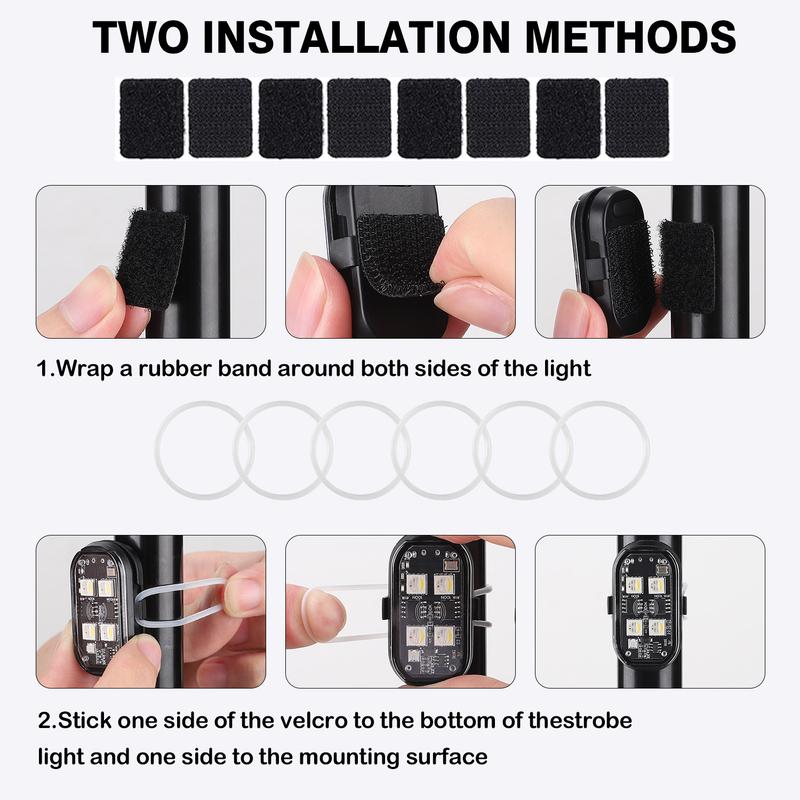 TWO INSTALLATION METHODS

1.Wrap a rubber band around both sides of the light

2.Stick one side of the velcro to the bottom of thestrobe light and one side to the mounting surface