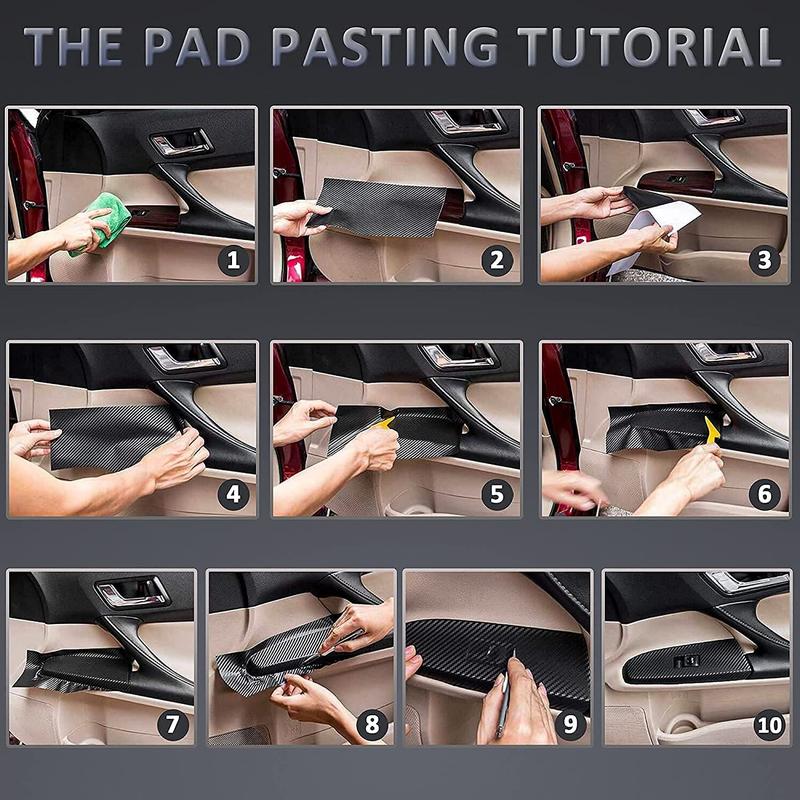 THE PAD PASTING TUTORIAL

1

2

3

4

5

6

7

8

9

10