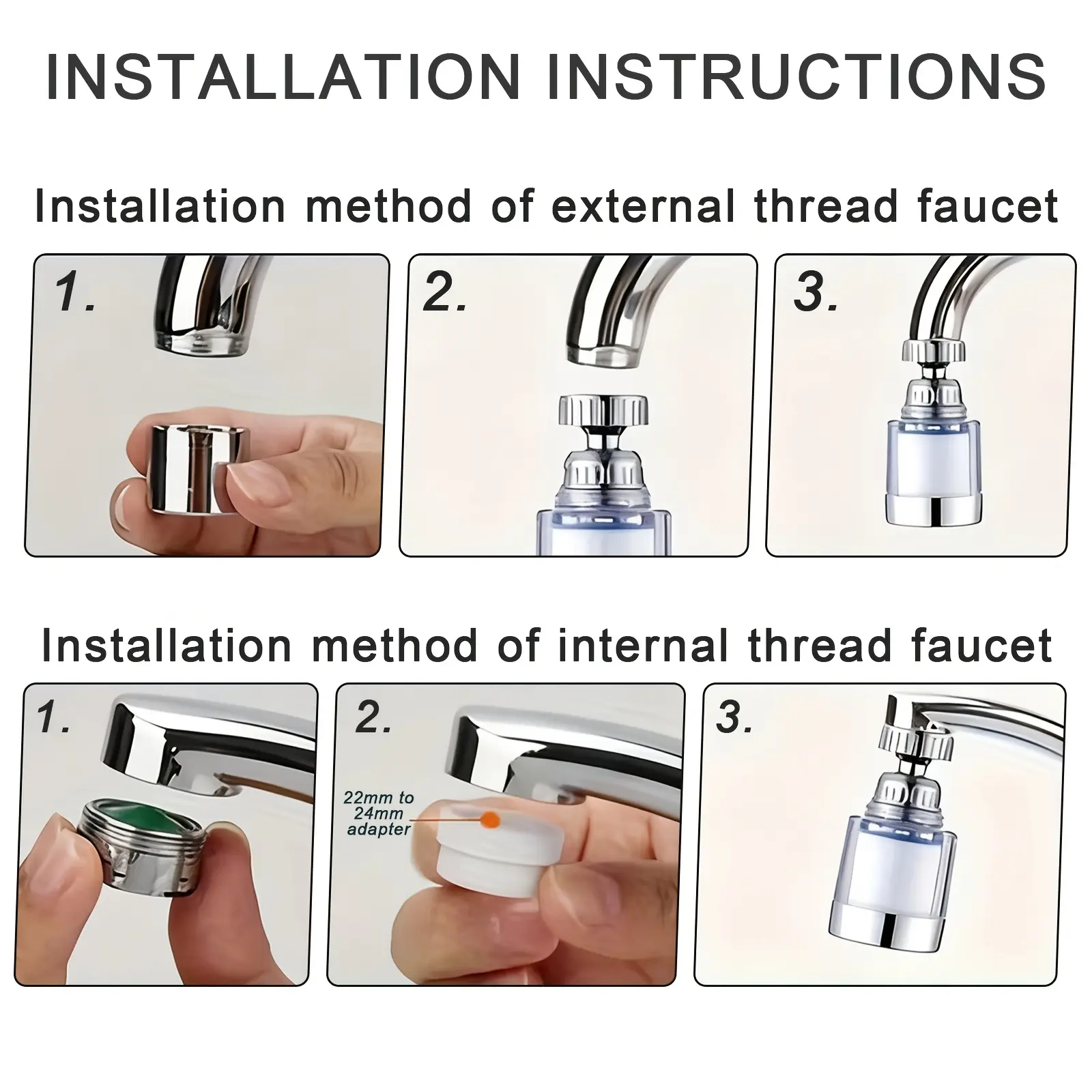 INSTALLATION INSTRUCTIONS

Installation method of external thread faucet

1.

2.

3.

Installation method of internal thread faucet

1.

2.

22mm to 24mm adapter

3.