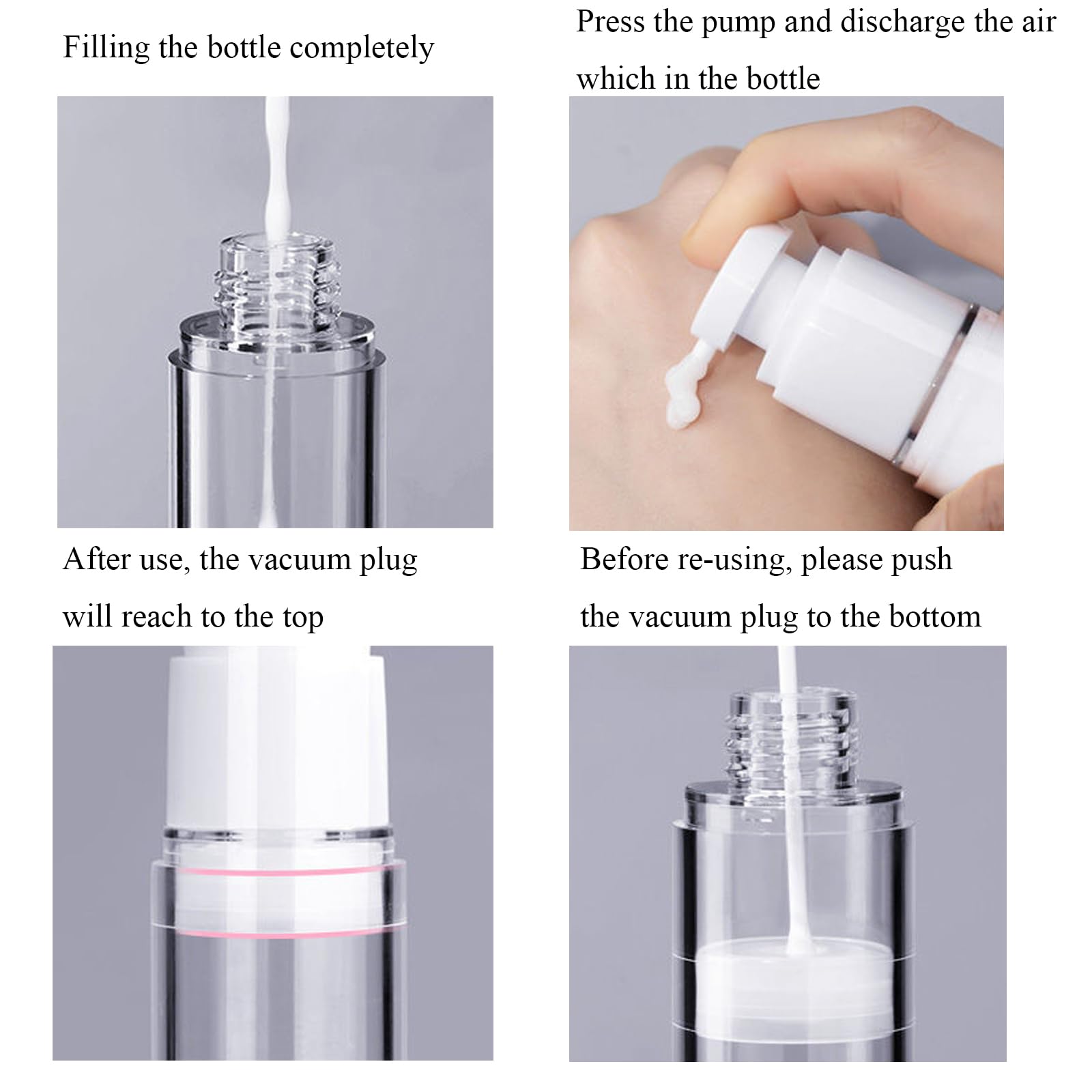 Filling the bottle completely

Press the pump and discharge the air which in the bottle

After use, the vacuum plug will reach to the top

Before re-using, please push the vacuum plug to the bottom