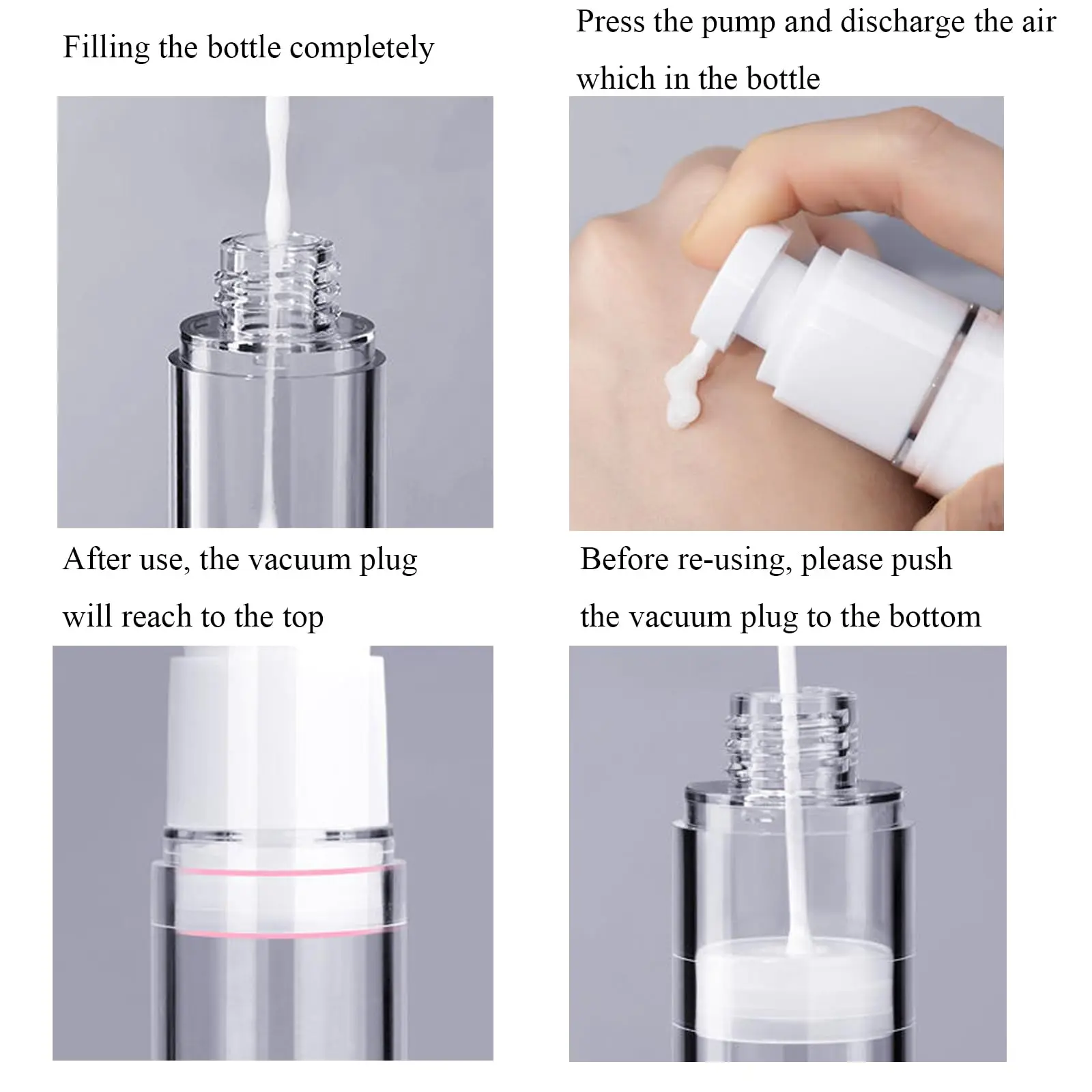 Filling the bottle completely

Press the pump and discharge the air which in the bottle

After use, the vacuum plug will reach to the top

Before re-using, please push the vacuum plug to the bottom