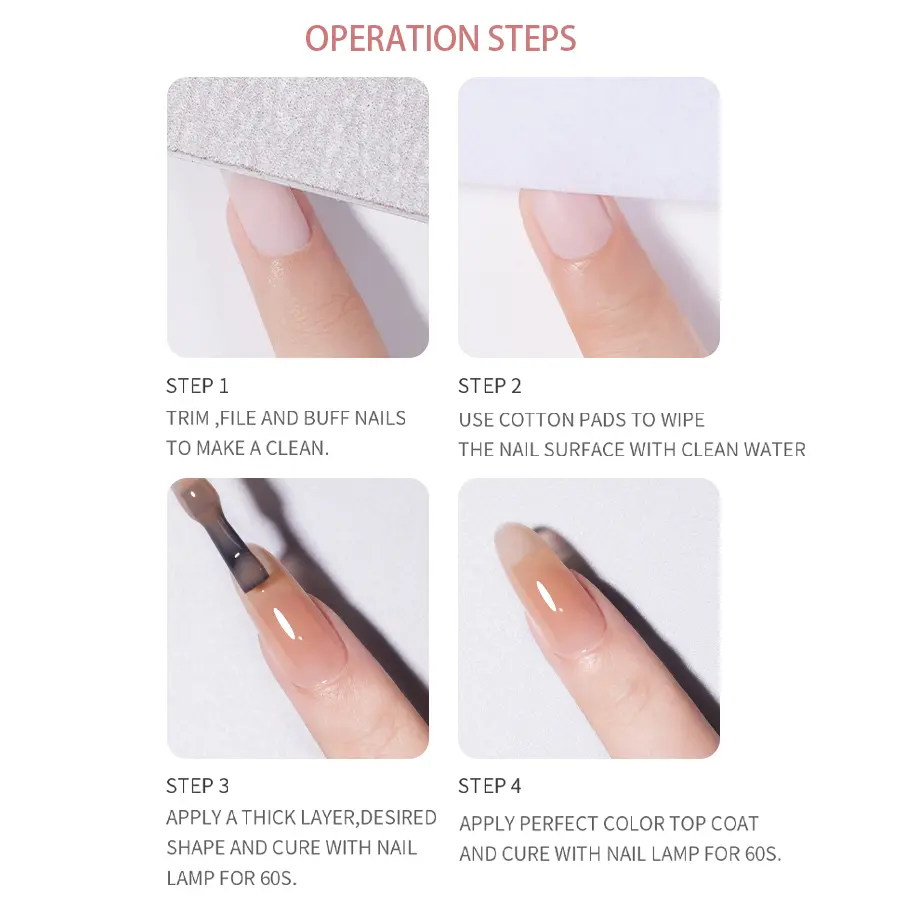 OPERATION STEPS

STEP 1
TRIM ,FILE AND BUFF NAILS TO MAKE A CLEAN.

STEP 2
USE COTTON PADS TO WIPE THE NAIL SURFACE WITH CLEAN WATER

STEP 3
APPLY A THICK LAYER,DESIRED SHAPE AND CURE WITH NAIL LAMP FOR 60S.

STEP 4
APPLY PERFECT COLOR TOP COAT AND CURE WITH NAIL LAMP FOR 60S.