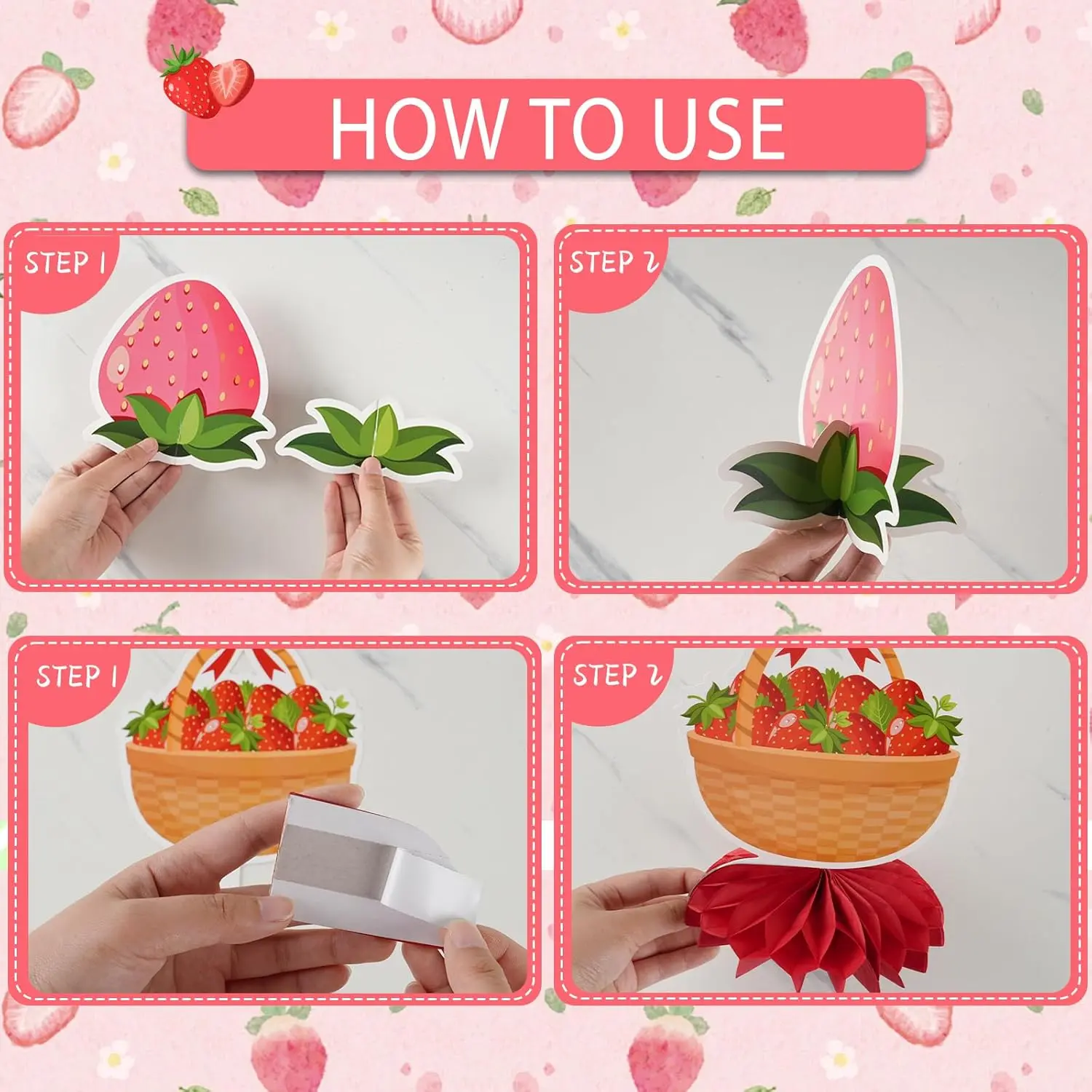 HOW TO USE

STEP 1

STEP 2

STEP 1

STEP 2