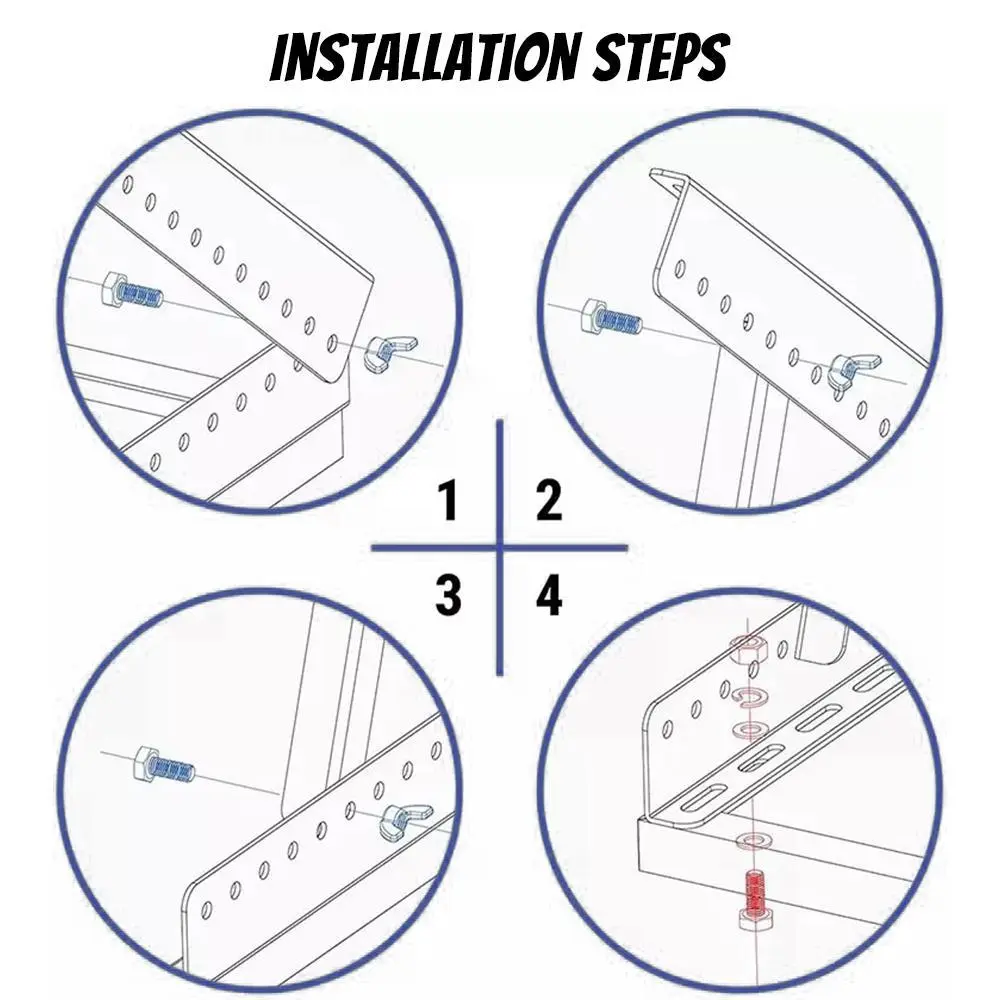 INSTALLATION STEPS

1 2
3 4