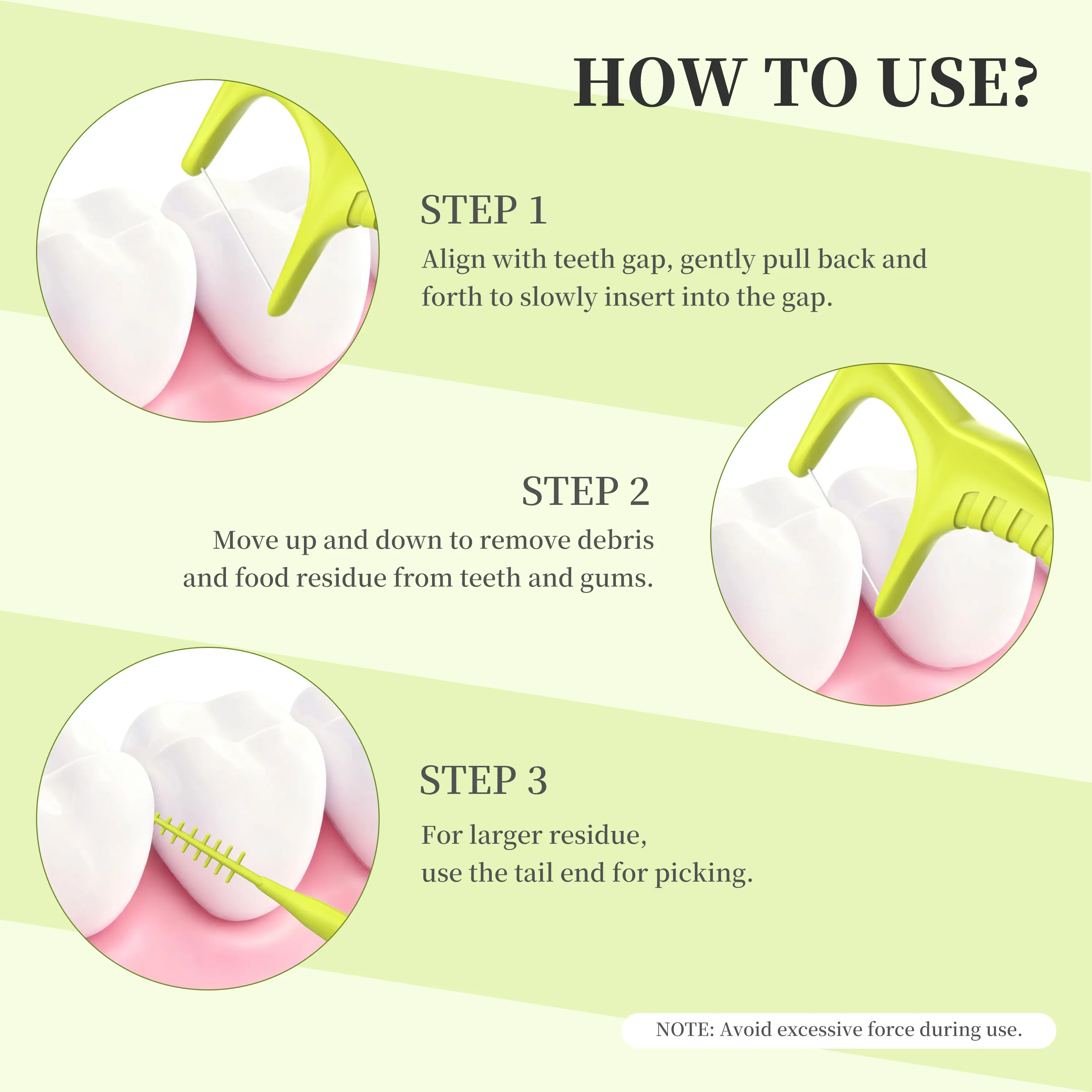 HOW TO USE?

STEP 1

Align with teeth gap, gently pull back and forth to slowly insert into the gap.

STEP 2

Move up and down to remove debris and food residue from teeth and gums.

STEP 3

For larger residue,
use the tail end for picking.

NOTE: Avoid excessive force during use.