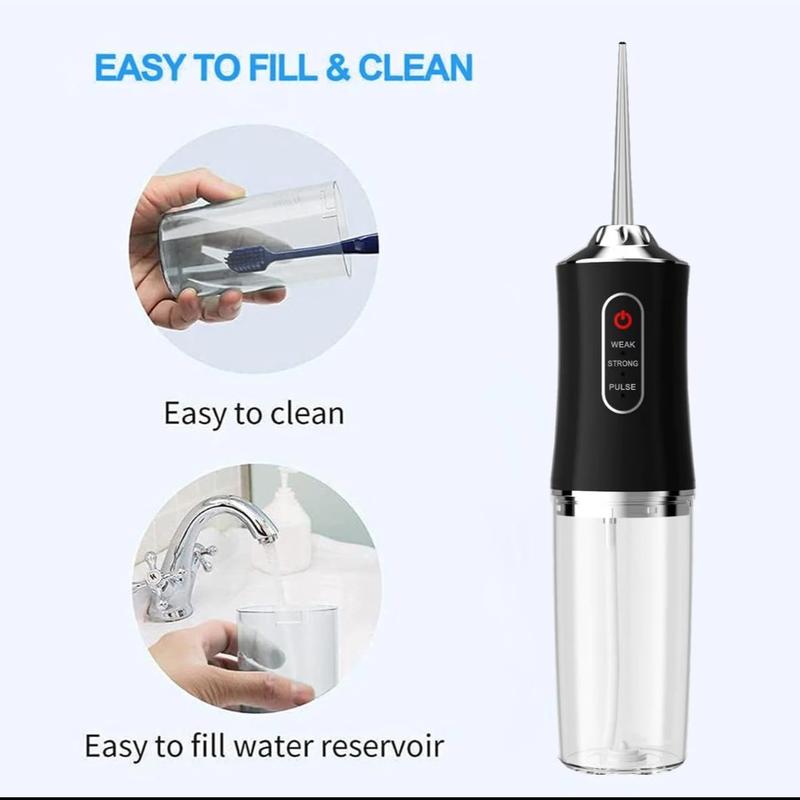 EASY TO FILL & CLEAN

Easy to clean

Easy to fill water reservoir

WEAK
STRONG
PULSE