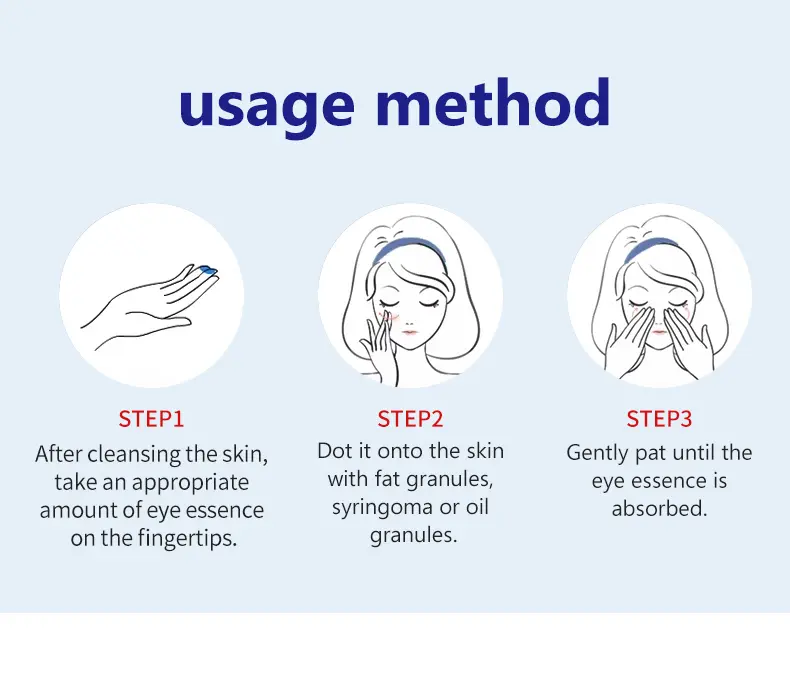 usage method

STEP1

After cleansing the skin, take an appropriate amount of eye essence on the fingertips.

STEP2

Dot it onto the skin with fat granules, syringoma or oil granules.

STEP3

Gently pat until the eye essence is absorbed.