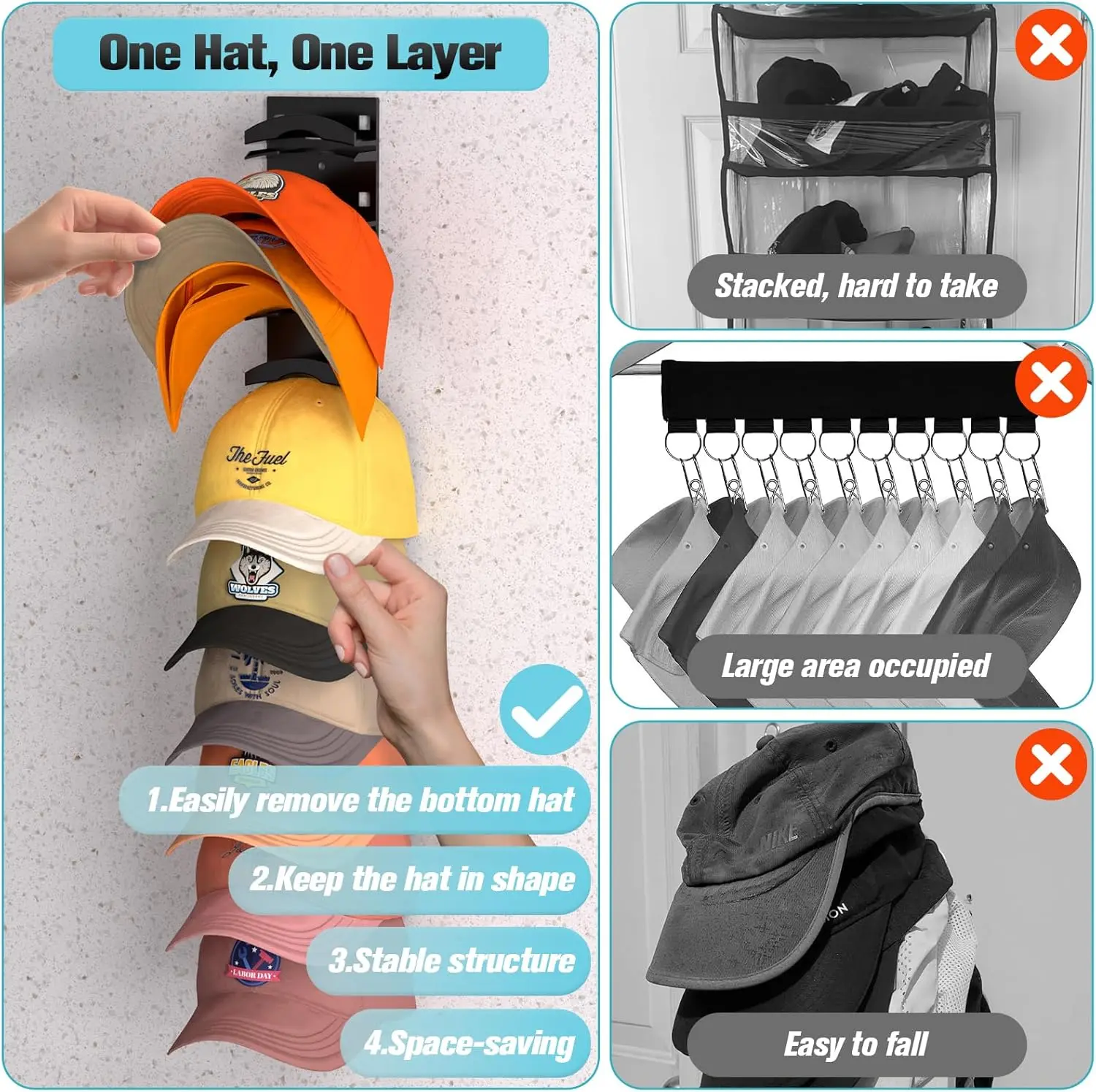 One Hat, One Layer

The Fuel

WOLVES

LABOR DAY

1.Easily remove the bottom hat

2.Keep the hat in shape

3.Stable structure

4.Space-saving

Stacked, hard to take

Large area occupied

NIKE

Easy to fall