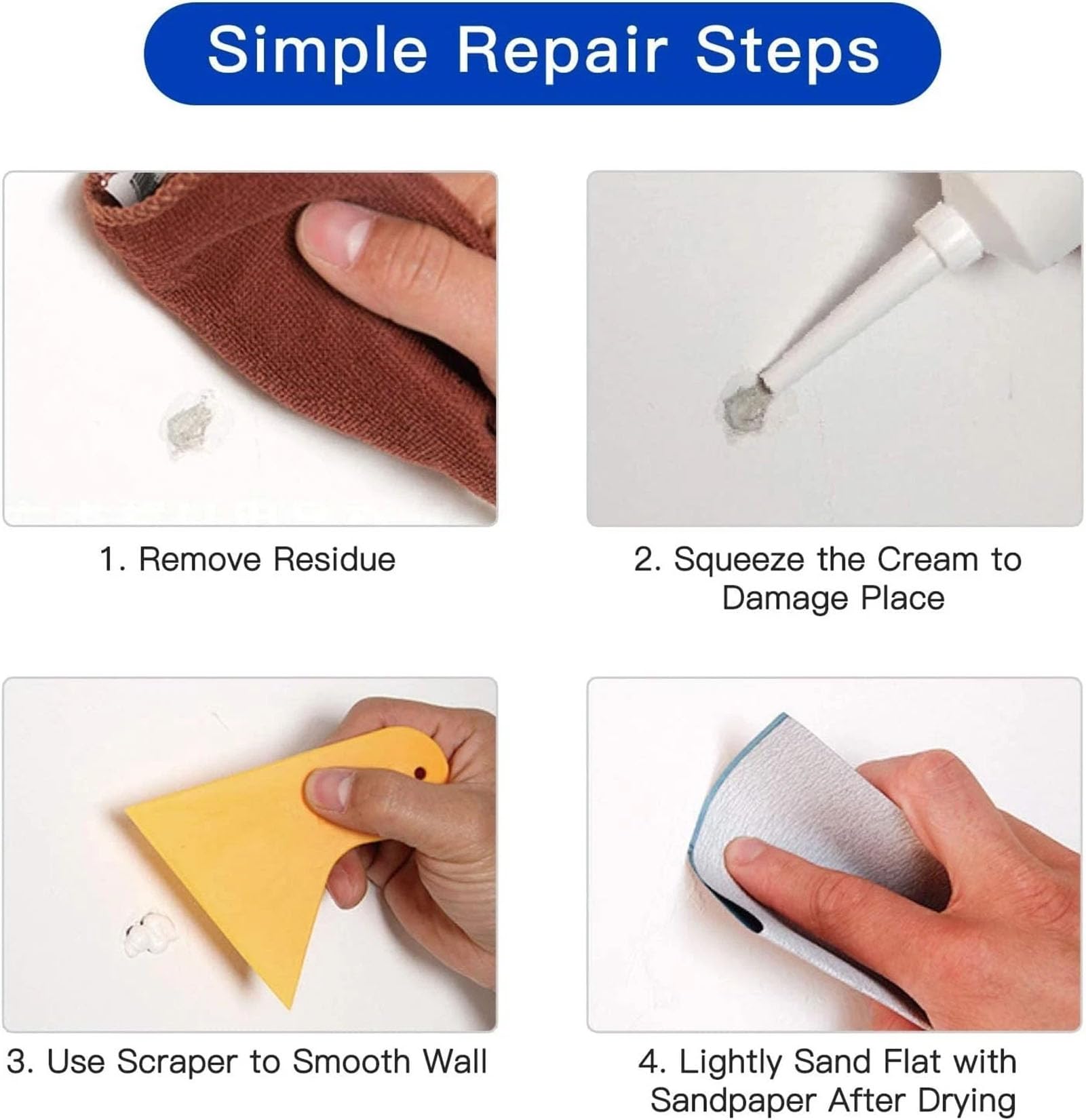 Simple Repair Steps

1. Remove Residue

2. Squeeze the Cream to Damage Place

3. Use Scraper to Smooth Wall

4. Lightly Sand Flat with Sandpaper After Drying