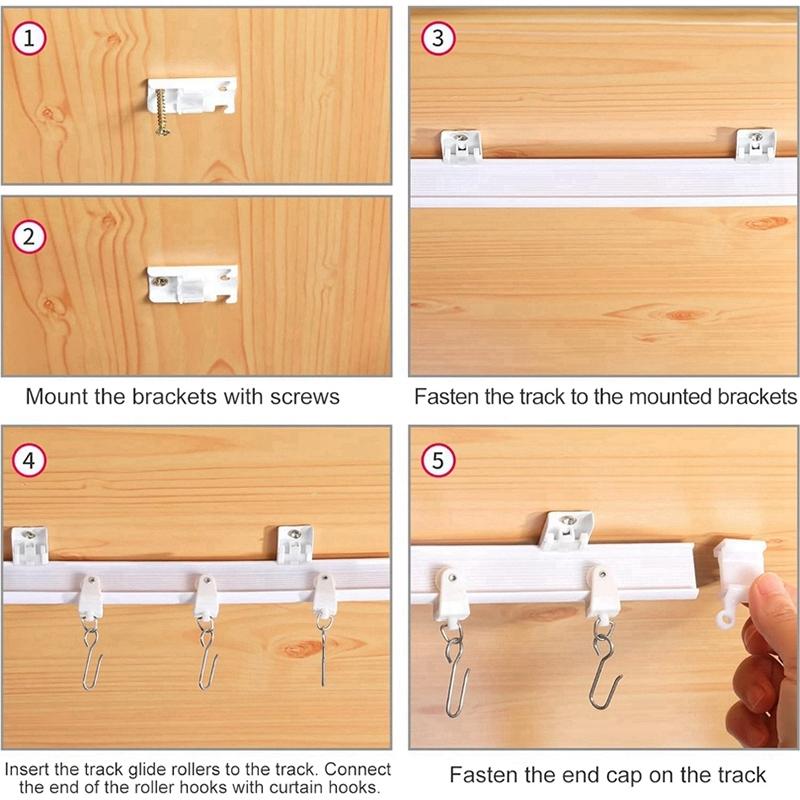 1

2

Mount the brackets with screws

3

Fasten the track to the mounted brackets

4

Insert the track glide rollers to the track. Connect the end of the roller hooks with curtain hooks.

5

Fasten the end cap on the track