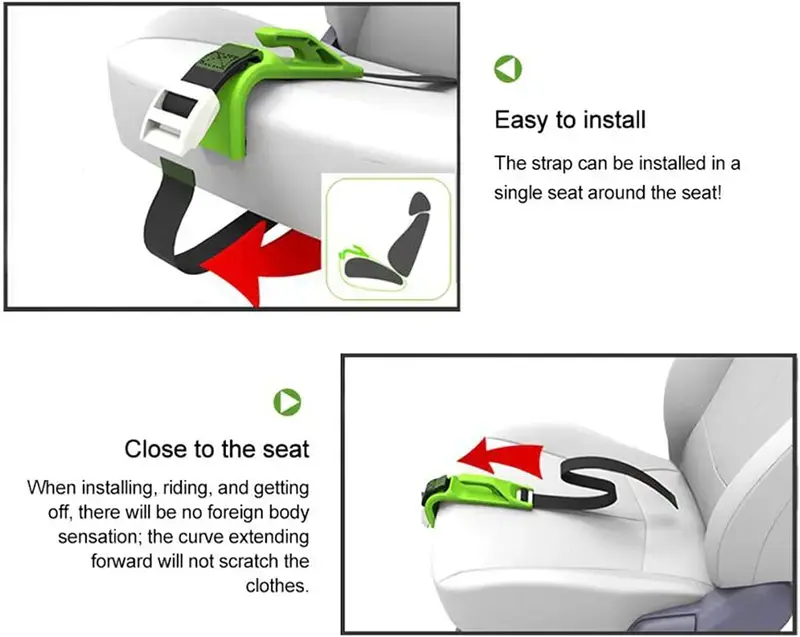 Easy to install

The strap can be installed in a single seat around the seat!

Close to the seat

When installing, riding, and getting off, there will be no foreign body sensation; the curve extending forward will not scratch the clothes.