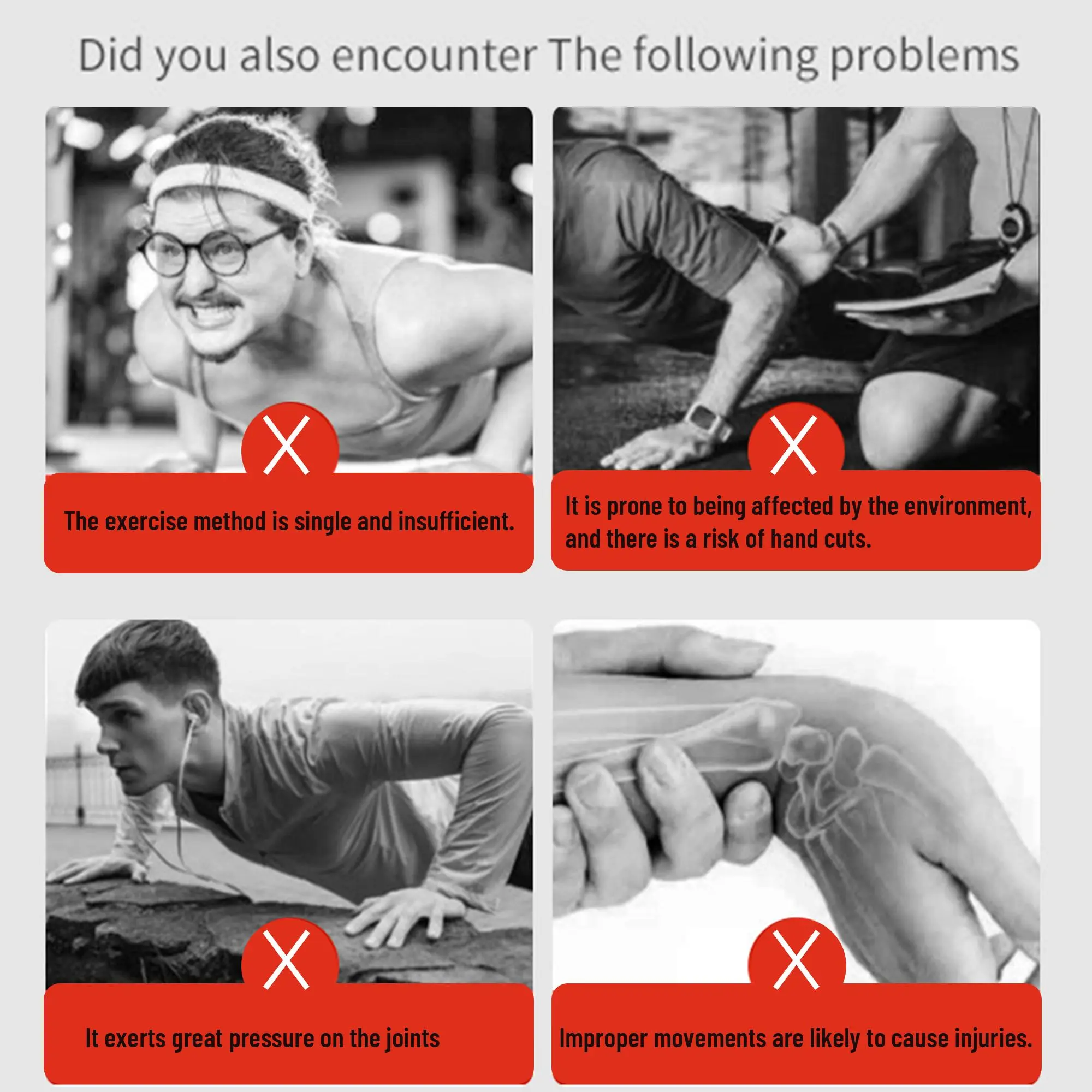 Did you also encounter The following problems

The exercise method is single and insufficient.

It is prone to being affected by the environment, and there is a risk of hand cuts.

It exerts great pressure on the joints

Improper movements are likely to cause injuries.