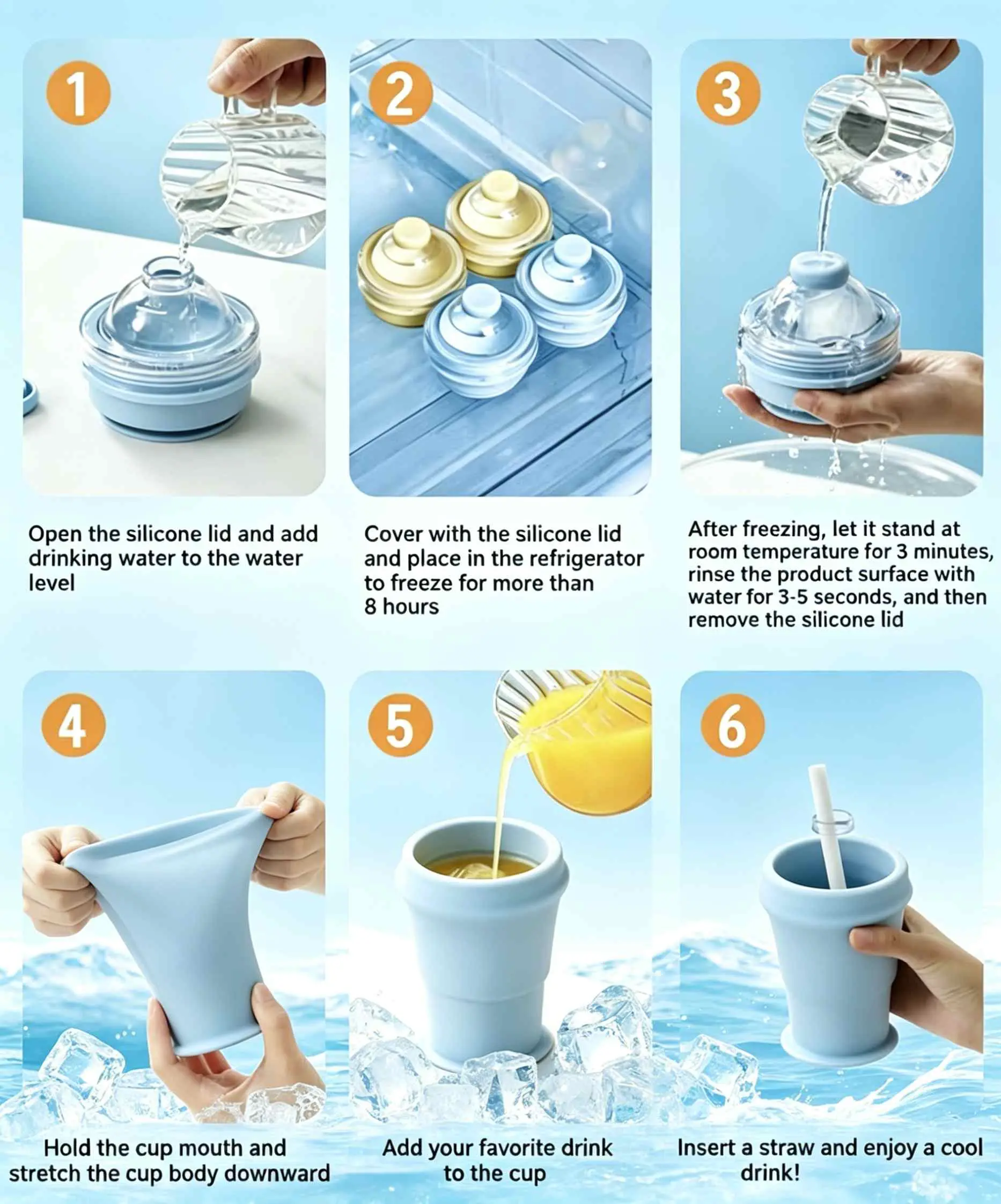 1

Open the silicone lid and add drinking water to the water level

2

Cover with the silicone lid and place in the refrigerator to freeze for more than 8 hours

3

After freezing, let it stand at room temperature for 3 minutes, rinse the product surface with water for 3-5 seconds, and then remove the silicone lid

4

Hold the cup mouth and stretch the cup body downward

5

Add your favorite drink to the cup

6

Insert a straw and enjoy a cool drink!