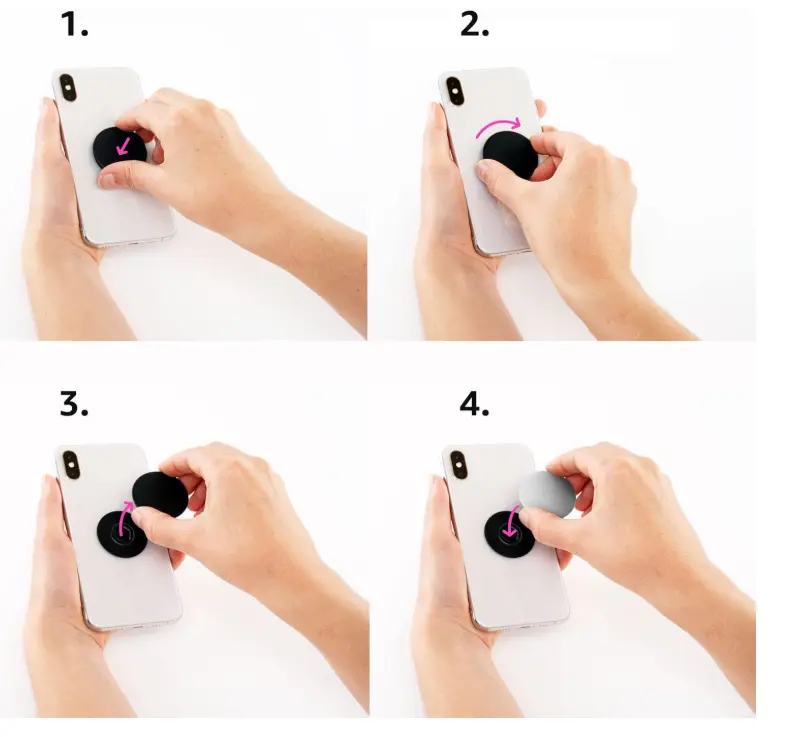 1.

2.

3.

4.