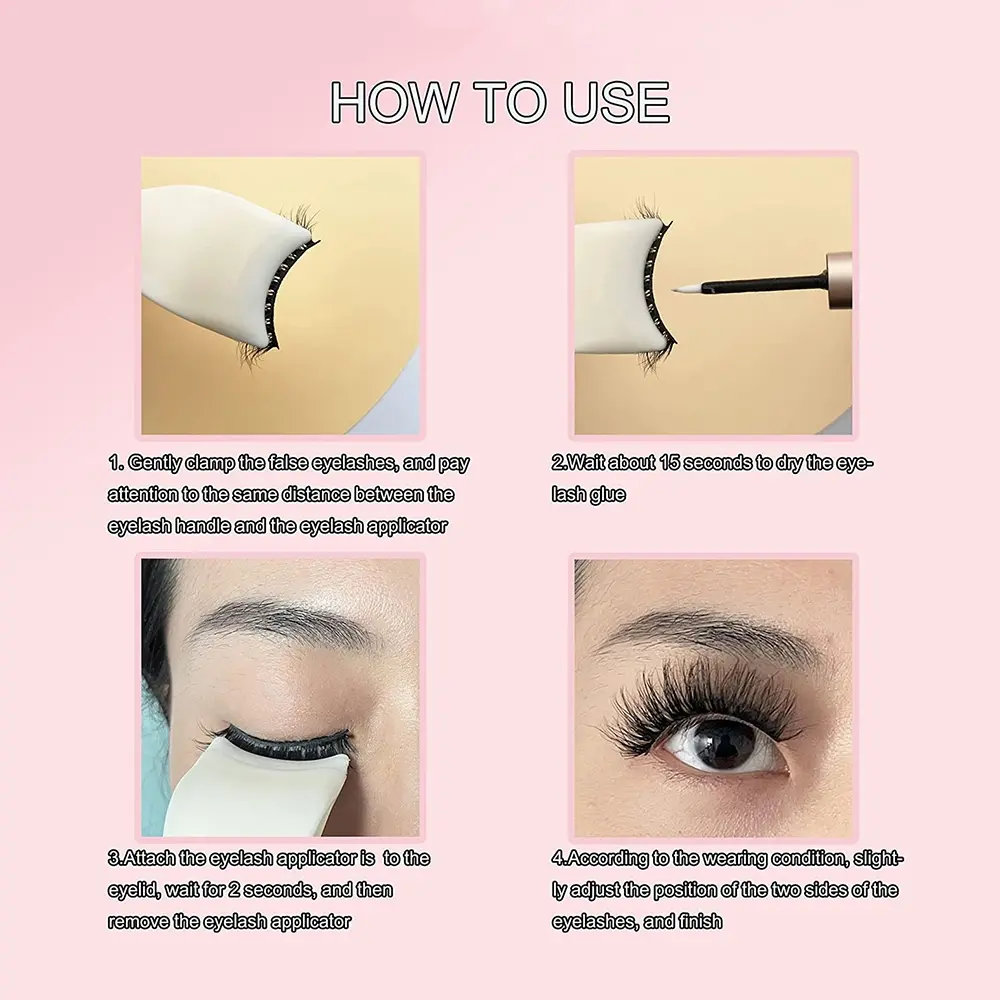 HOW TO USE

1. Gently clamp the false eyelashes, and pay attention to the same distance between the eyelash handle and the eyelash applicator

2.Wait about 15 seconds to dry the eyelash glue

3.Attach the eyelash applicator is to the eyelid, wait for 2 seconds, and then remove the eyelash applicator

4.According to the wearing condition, slightly adjust the position of the two sides of the eyelashes, and finish