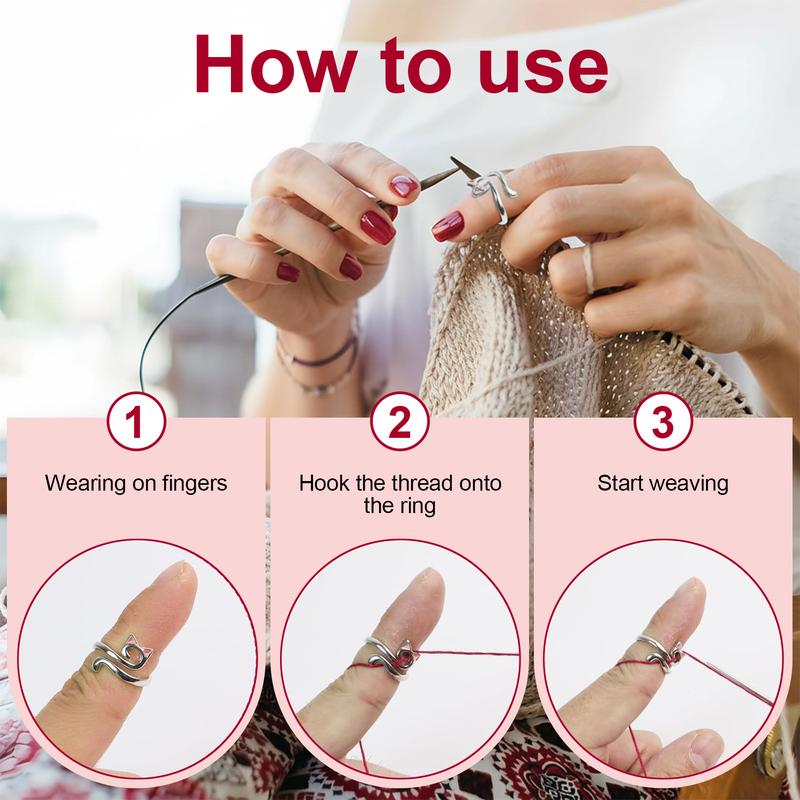 How to use

1

Wearing on fingers

2

Hook the thread onto the ring

3

Start weaving