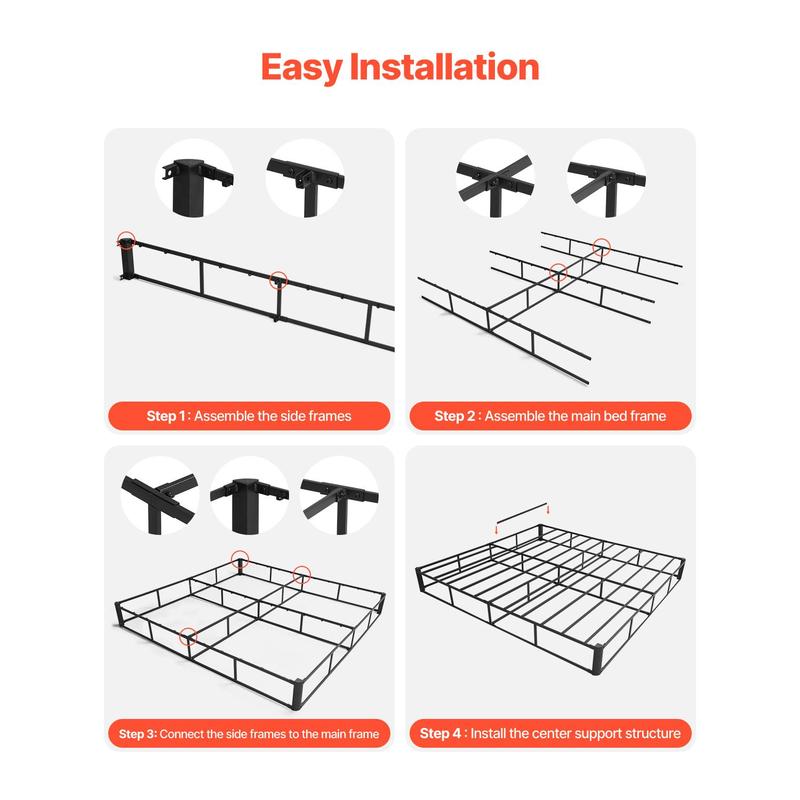 Easy Installation

Step 1 : Assemble the side frames

Step 2 : Assemble the main bed frame

Step 3: Connect the side frames to the main frame

Step 4 : Install the center support structure