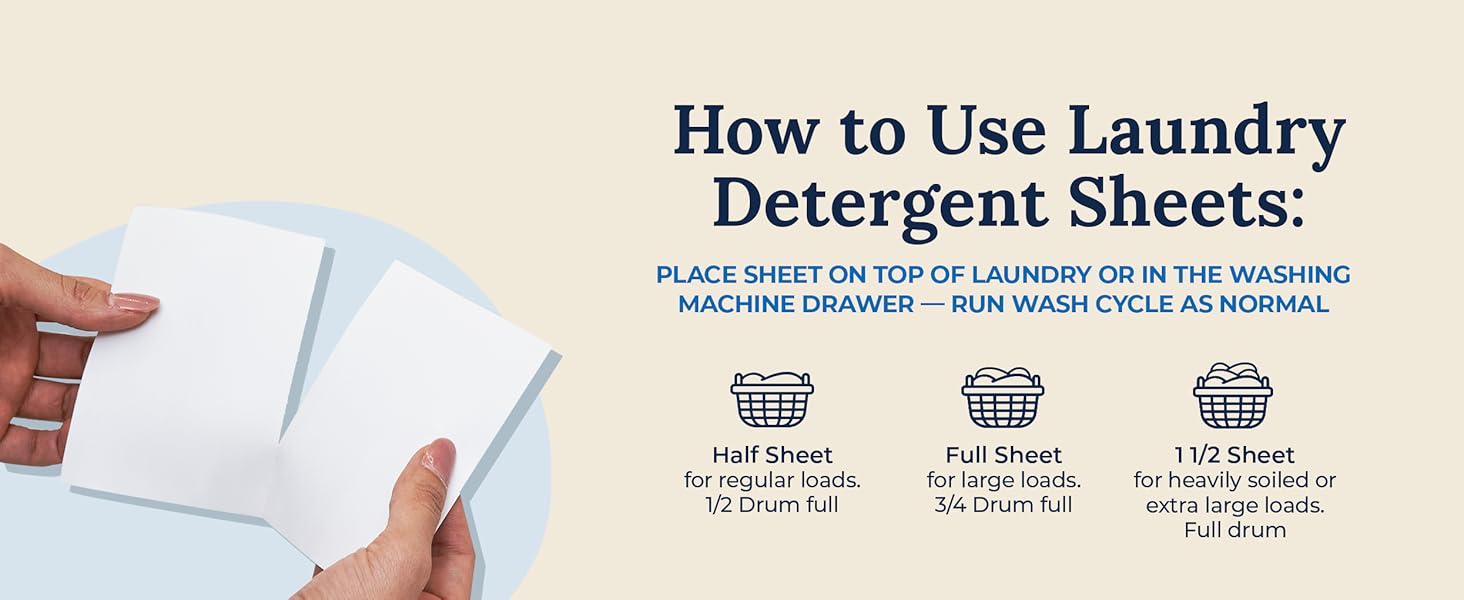 How to Use Laundry Detergent Sheets:

PLACE SHEET ON TOP OF LAUNDRY OR IN THE WASHING MACHINE DRAWER — RUN WASH CYCLE AS NORMAL

Half Sheet
for regular loads.
1/2 Drum full

Full Sheet
for large loads.
3/4 Drum full

1 1/2 Sheet
for heavily soiled or extra large loads.
Full drum