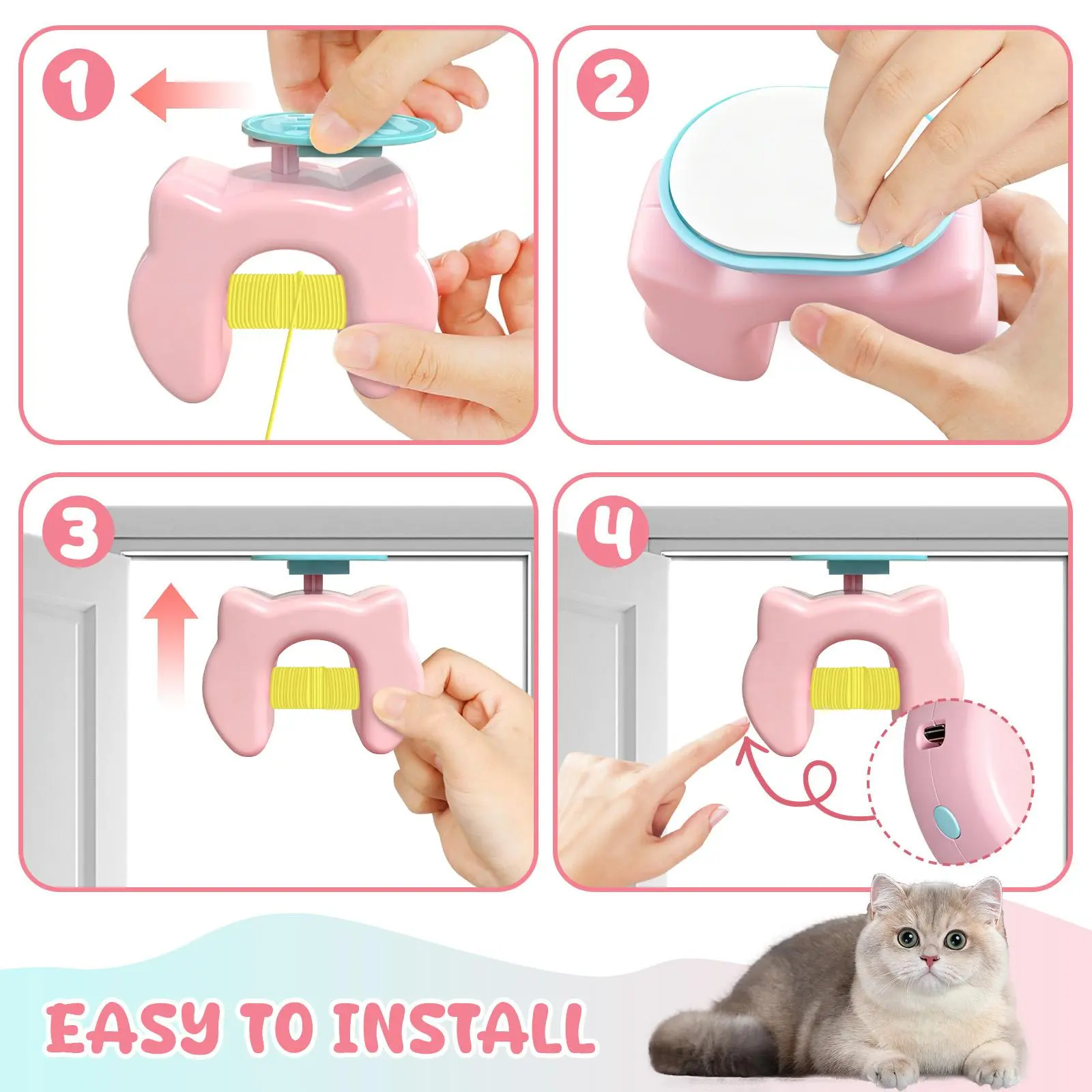 1

2

3

4

EASY TO INSTALL