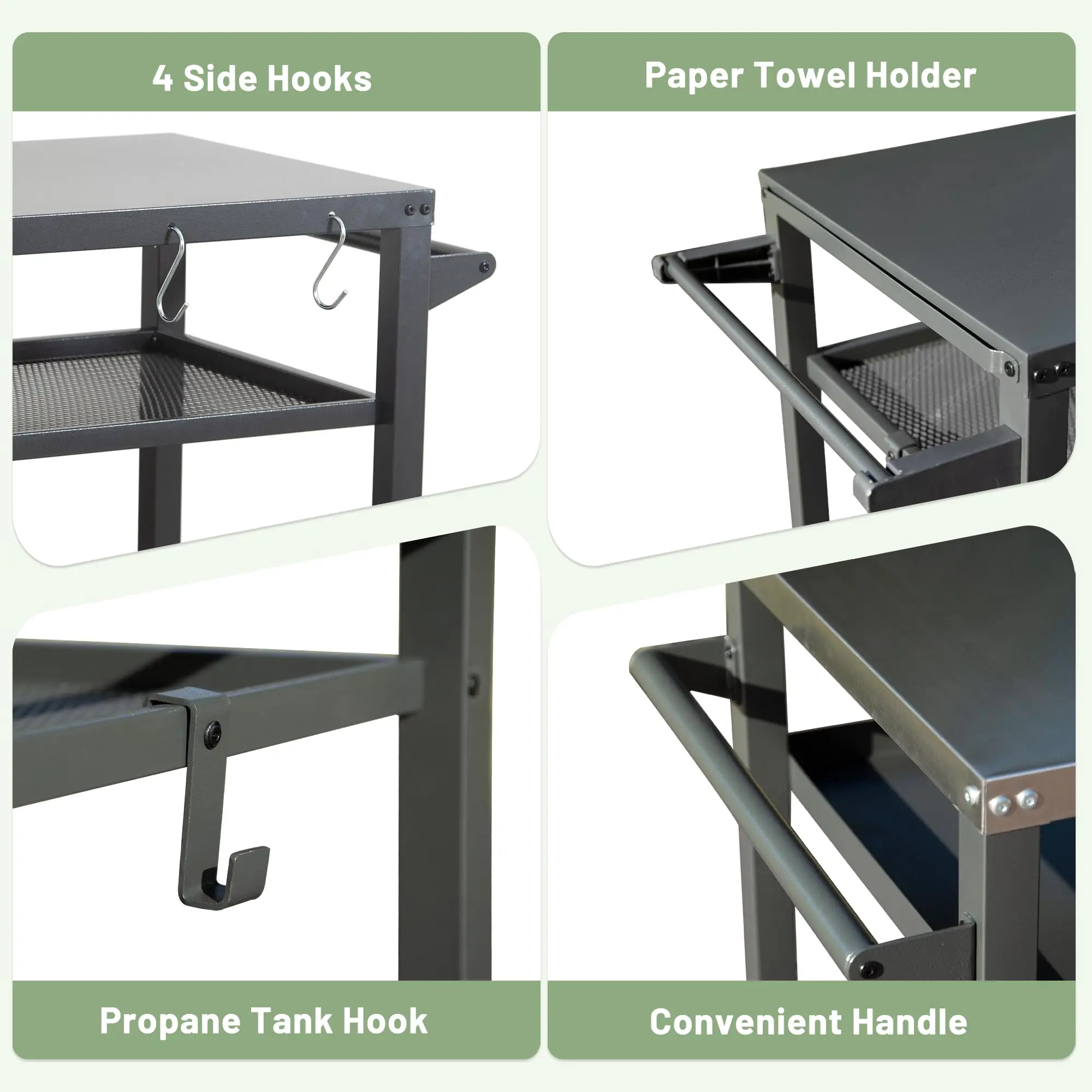 4 Side Hooks

Paper Towel Holder

Propane Tank Hook

Convenient Handle