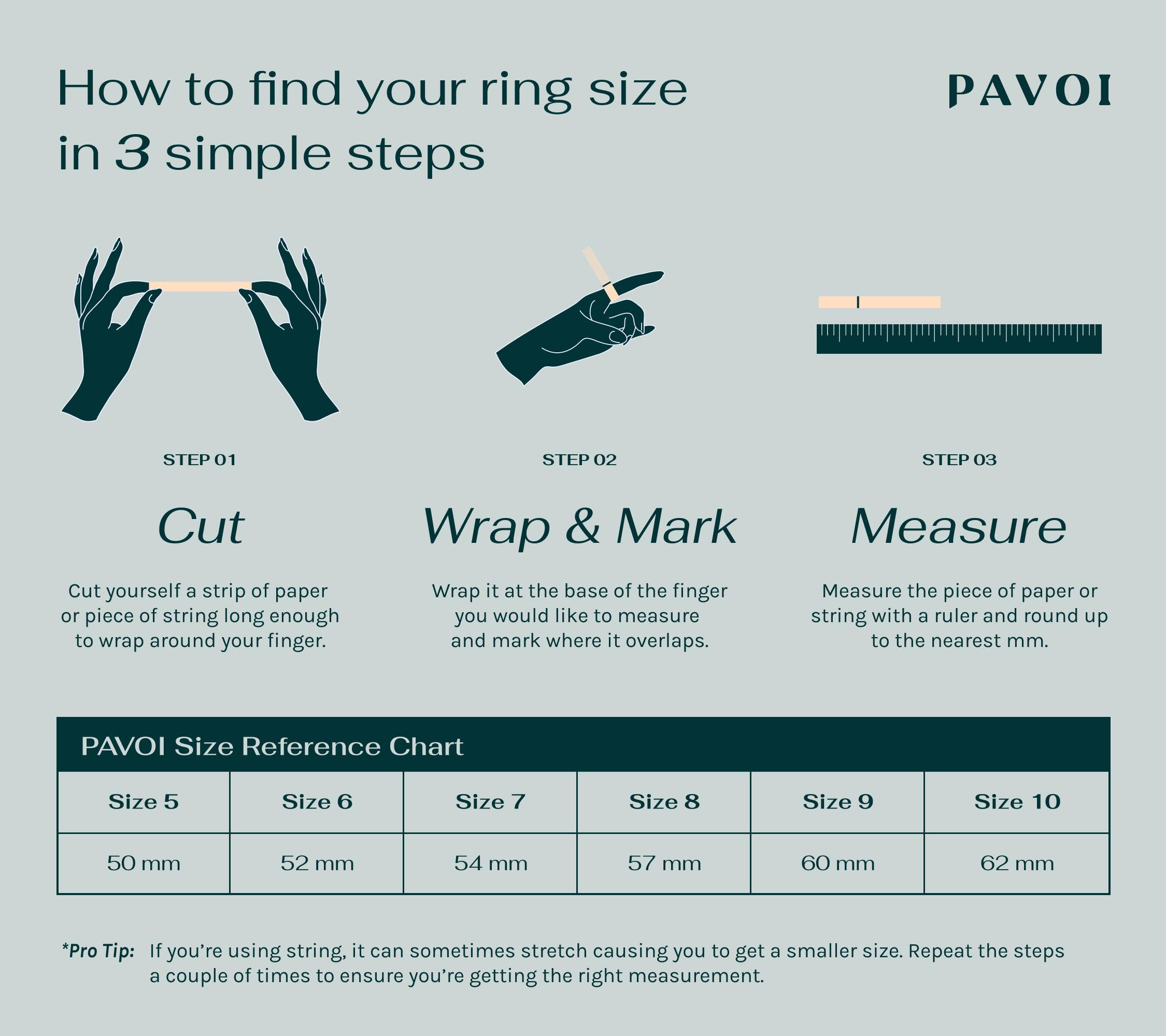 How to find your ring size in 3 simple steps

PAVOI

STEP 01

Cut

Cut yourself a strip of paper or piece of string long enough to wrap around your finger.

STEP 02

Wrap & Mark

Wrap it at the base of the finger you would like to measure and mark where it overlaps.

STEP 03

Measure

Measure the piece of paper or string with a ruler and round up to the nearest mm.

PAVOI Size Reference Chart

| Size 5 | Size 6 | Size 7 | Size 8 | Size 9 | Size 10 |
|---|---|---|---|---|---|
| 50 mm | 52 mm | 54 mm | 57 mm | 60 mm | 62 mm |

*Pro Tip: If you're using string, it can sometimes stretch causing you to get a smaller size. Repeat the steps a couple of times to ensure you're getting the right measurement.