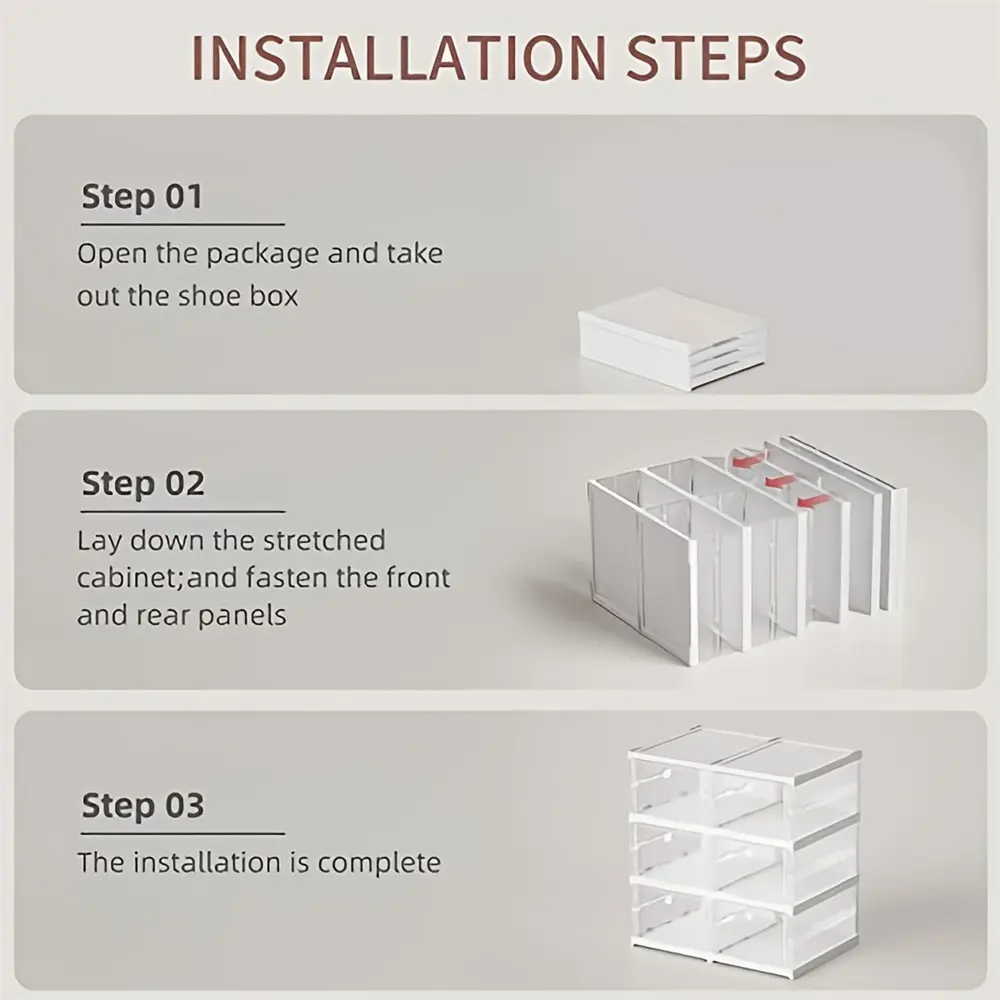 INSTALLATION STEPS

Step 01

Open the package and take out the shoe box

Step 02

Lay down the stretched cabinet;and fasten the front and rear panels

Step 03

The installation is complete