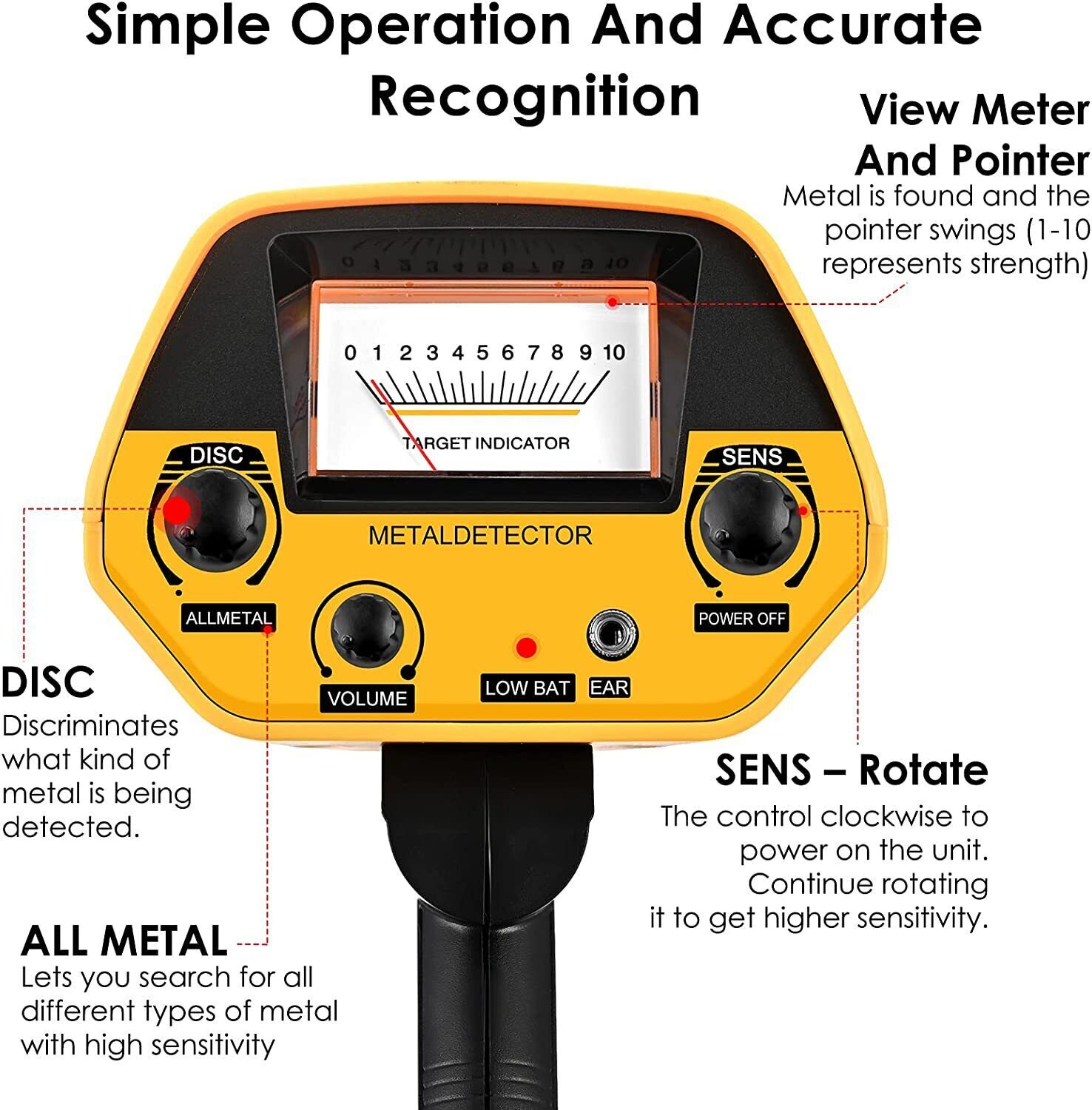 Simple Operation And Accurate Recognition

View Meter And Pointer
Metal is found and the pointer swings (1-10 represents strength)

0 1 2 3 4 5 6 7 8 9 10

TARGET INDICATOR

DISC

SENS

METALDETECTOR

ALLMETAL

POWER OFF

VOLUME

LOW BAT

EAR

DISC
Discriminates what kind of metal is being detected.

SENS – Rotate
The control clockwise to power on the unit. Continue rotating it to get higher sensitivity.

ALL METAL
Lets you search for all different types of metal with high sensitivity