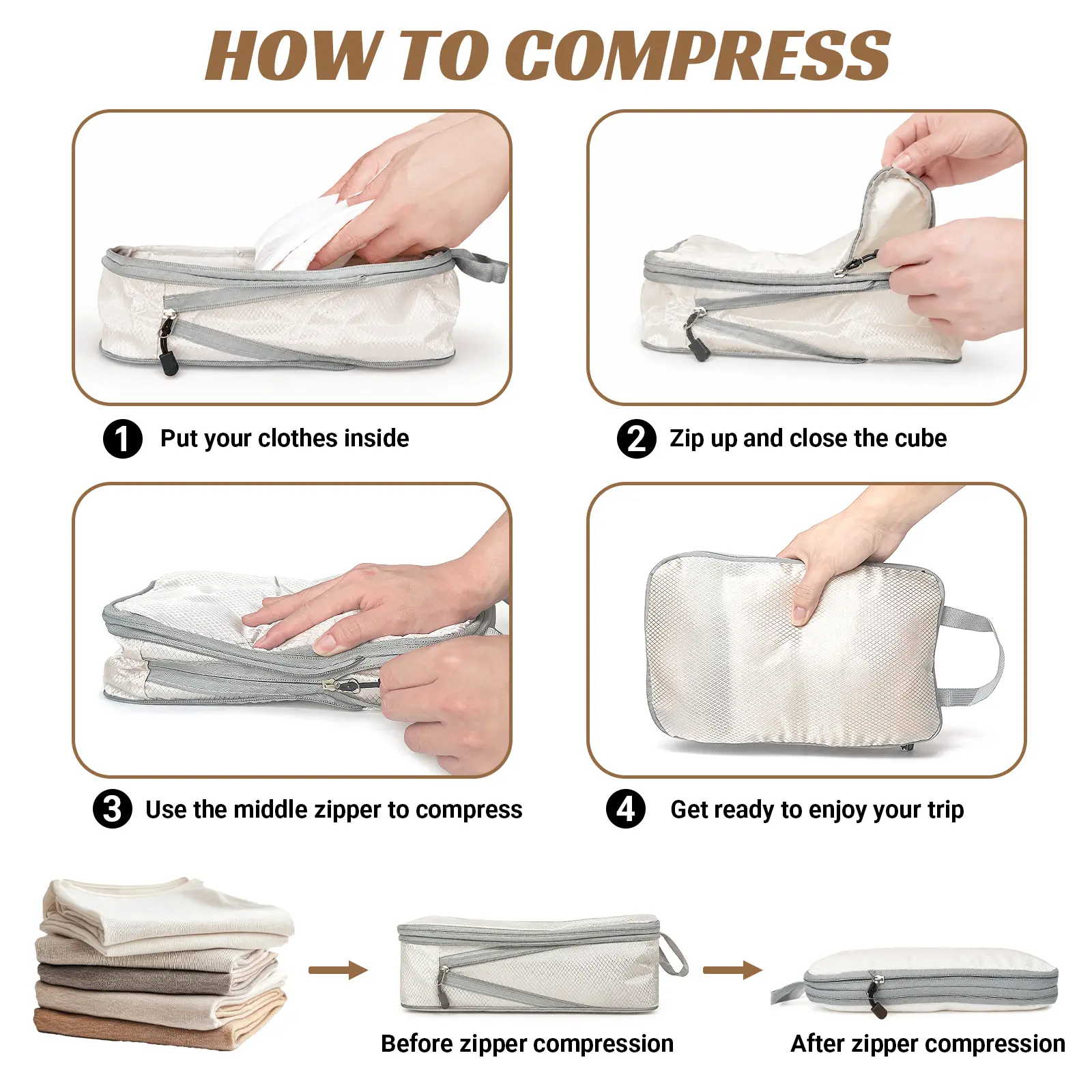 HOW TO COMPRESS

1 Put your clothes inside

2 Zip up and close the cube

3 Use the middle zipper to compress

4 Get ready to enjoy your trip

Before zipper compression

After zipper compression