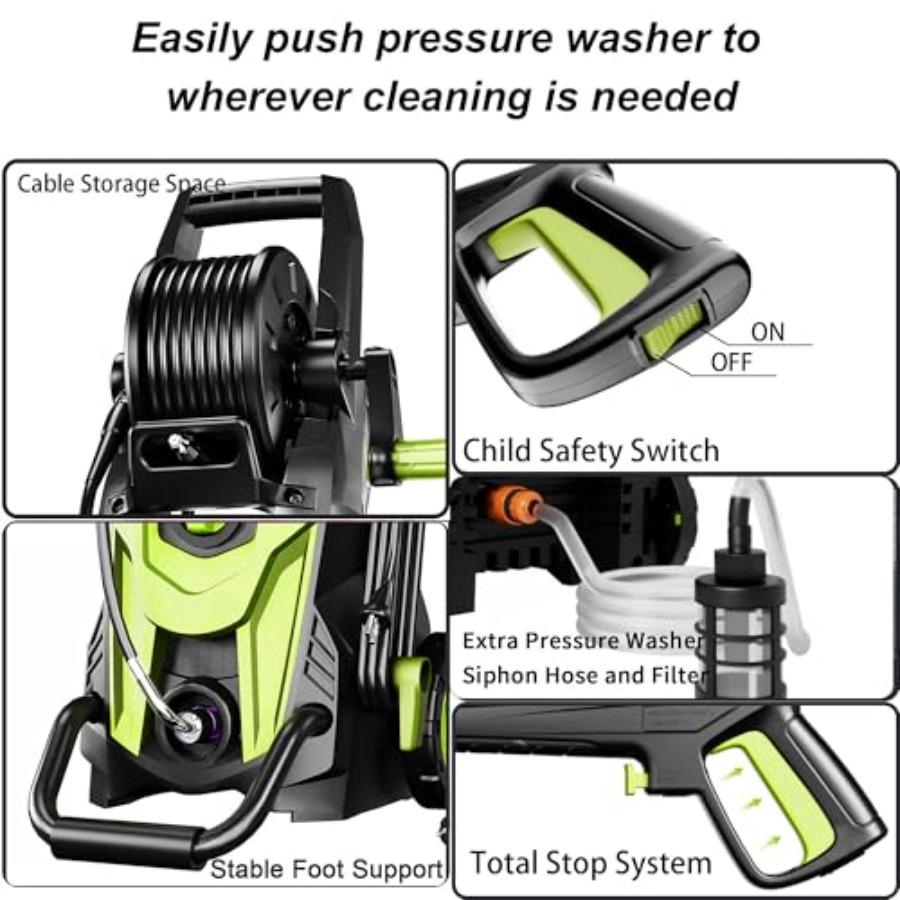 Easily push pressure washer to wherever cleaning is needed

Cable Storage Space

ON

OFF

Child Safety Switch

Extra Pressure Washer Siphon Hose and Filter

Stable Foot Support

Total Stop System