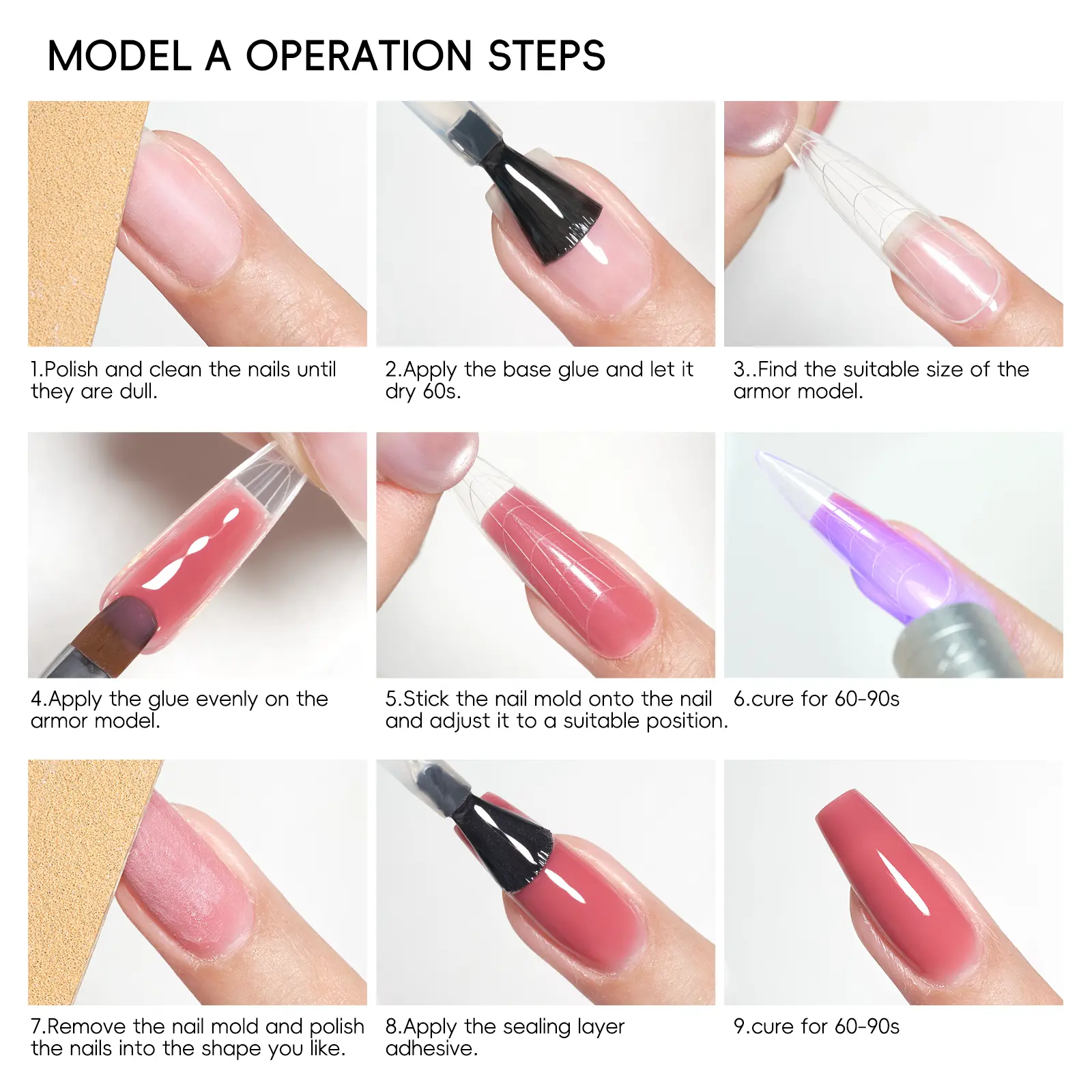 MODEL A OPERATION STEPS

1.Polish and clean the nails until they are dull.

2.Apply the base glue and let it dry 60s.

3..Find the suitable size of the armor model.

4.Apply the glue evenly on the armor model.

5.Stick the nail mold onto the nail and adjust it to a suitable position.

6.cure for 60-90s

7.Remove the nail mold and polish the nails into the shape you like.

8.Apply the sealing layer adhesive.

9.cure for 60-90s