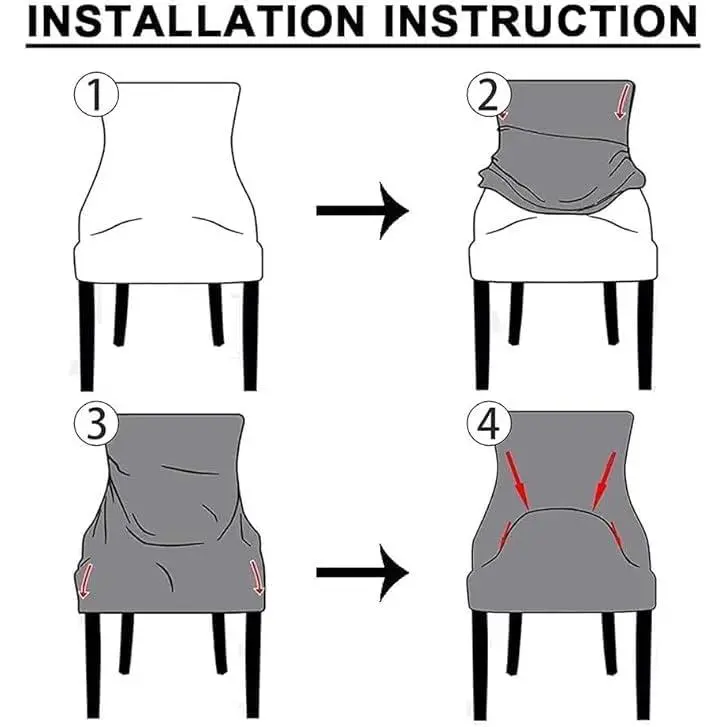 INSTALLATION INSTRUCTION

1

2

3

4