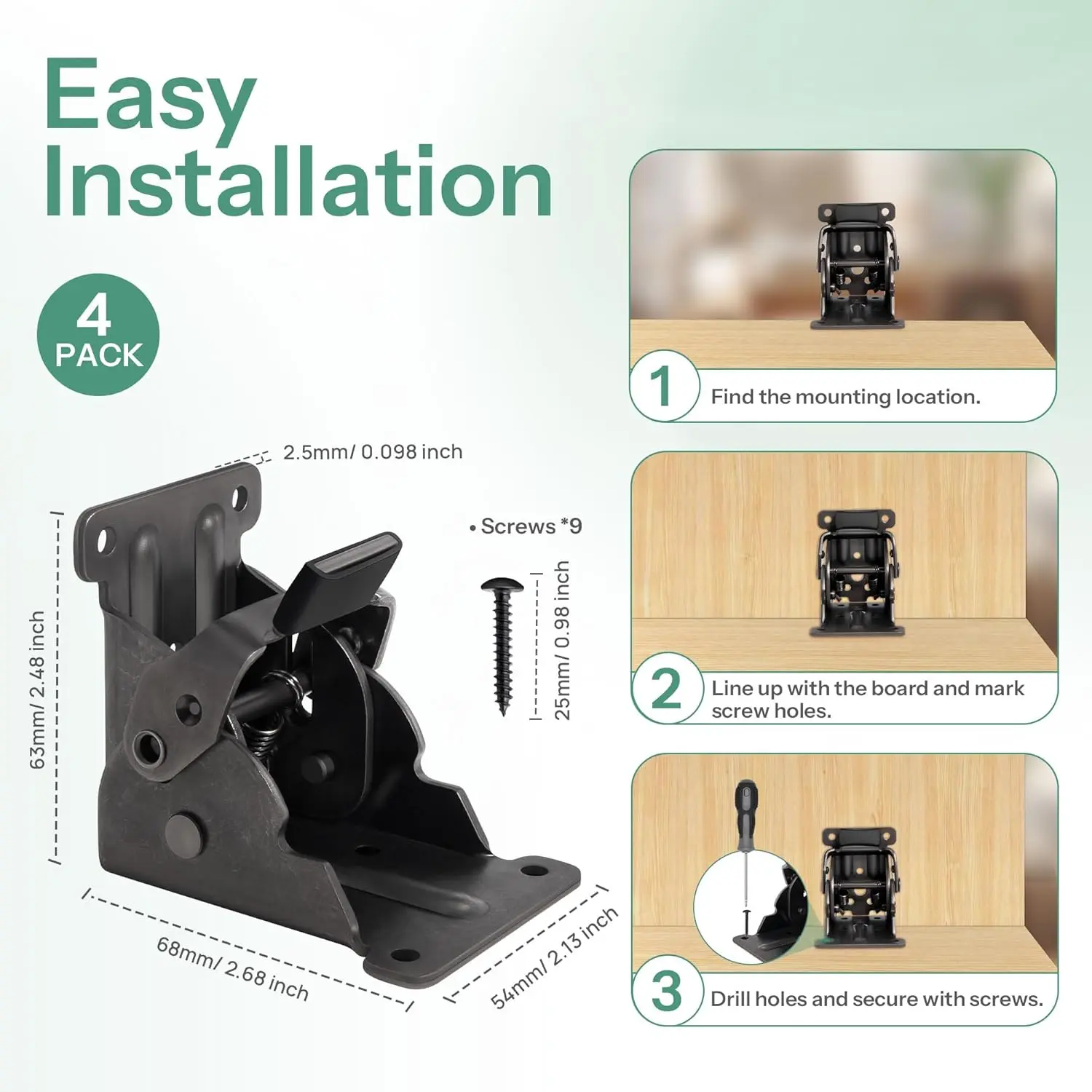 Easy Installation

4 PACK

2.5mm/ 0.098 inch

• Screws *9

25mm/ 0.98 inch

63mm/ 2.48 inch

68mm/ 2.68 inch

54mm/ 2.13 inch

1 Find the mounting location.

2 Line up with the board and mark screw holes.

3 Drill holes and secure with screws.