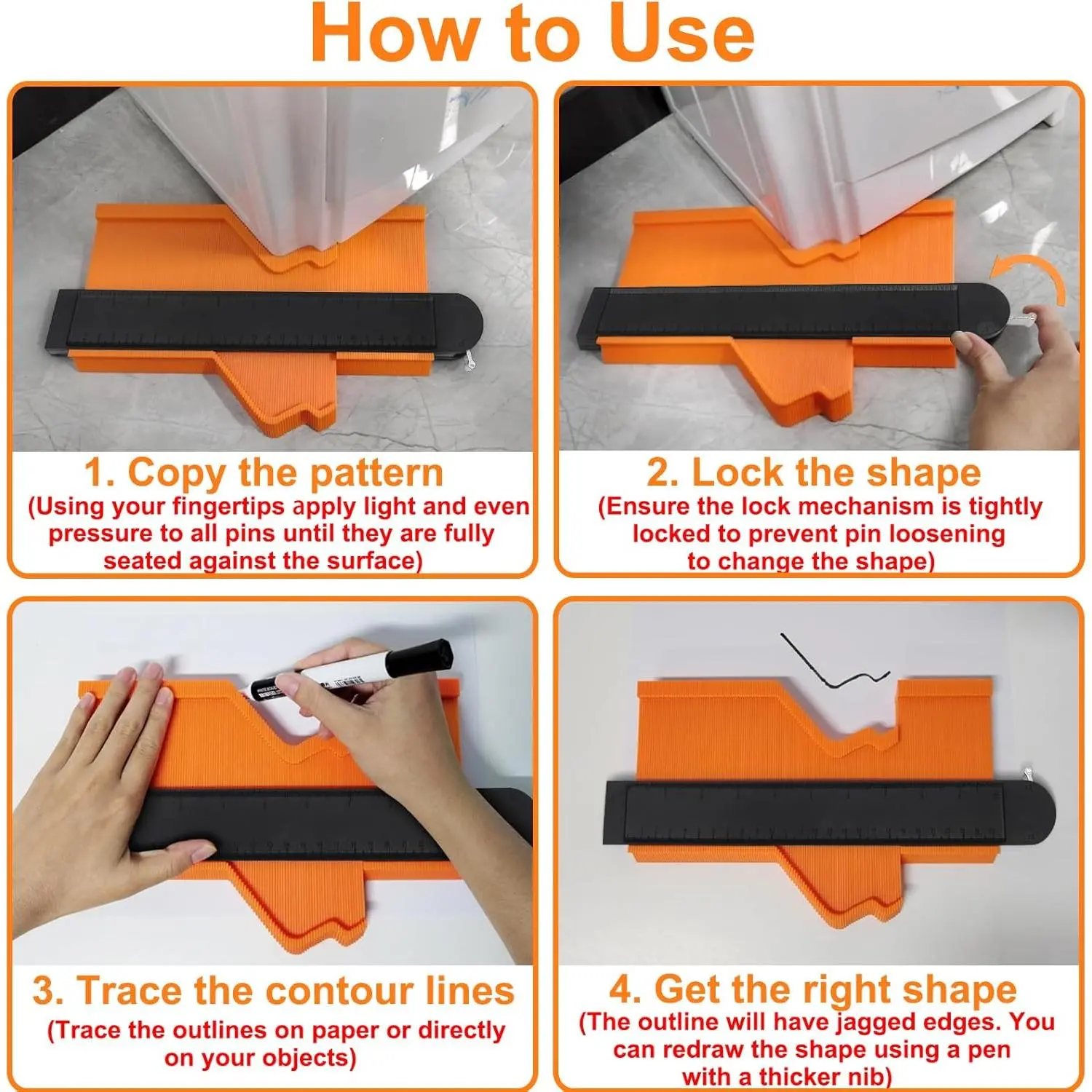 How to Use

1. Copy the pattern
(Using your fingertips apply light and even pressure to all pins until they are fully seated against the surface)

2. Lock the shape
(Ensure the lock mechanism is tightly locked to prevent pin loosening to change the shape)

3. Trace the contour lines
(Trace the outlines on paper or directly on your objects)

4. Get the right shape
(The outline will have jagged edges. You can redraw the shape using a pen with a thicker nib)