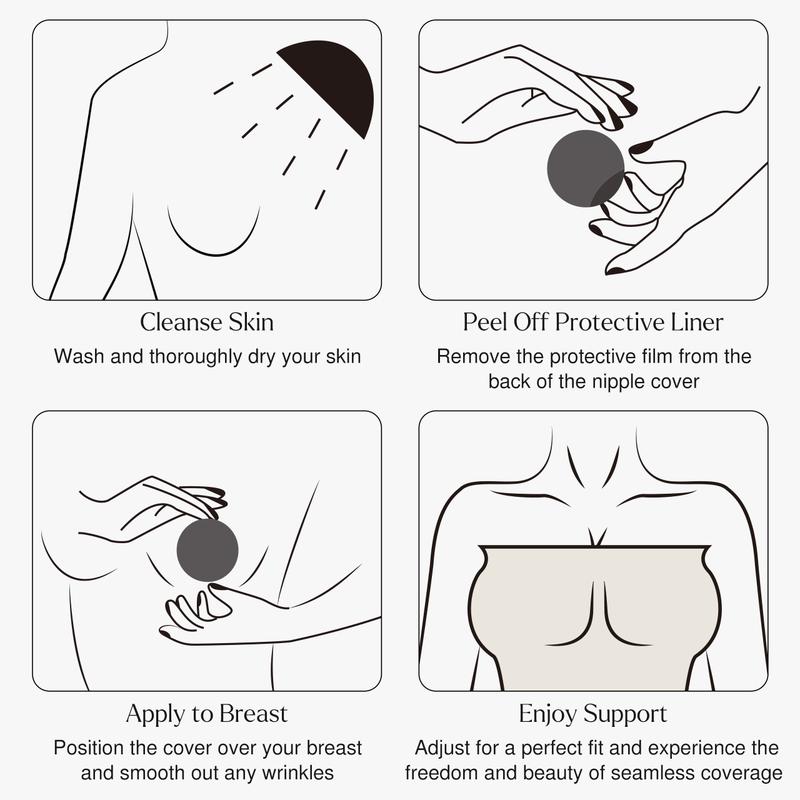 Cleanse Skin
Wash and thoroughly dry your skin

Peel Off Protective Liner
Remove the protective film from the back of the nipple cover

Apply to Breast
Position the cover over your breast and smooth out any wrinkles

Enjoy Support
Adjust for a perfect fit and experience the freedom and beauty of seamless coverage