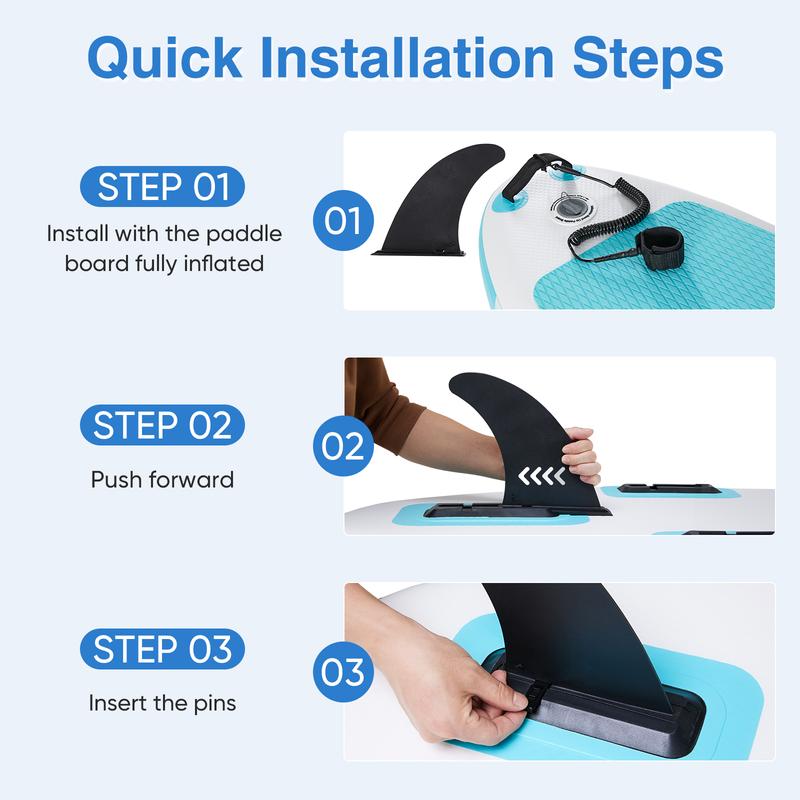 Quick Installation Steps

STEP 01
Install with the paddle board fully inflated

01

STEP 02
Push forward

02

STEP 03
Insert the pins

03