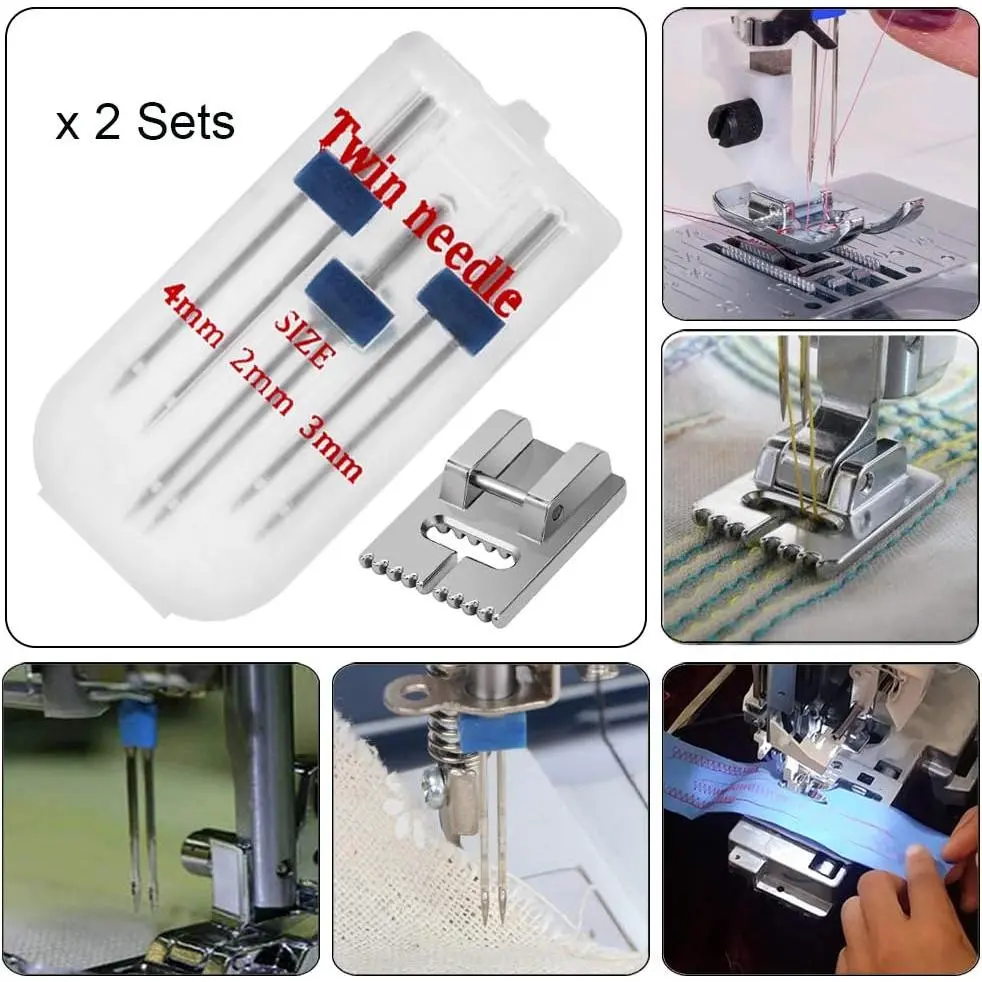 x 2 Sets

Twin needle

SIZE

4mm

2mm

3mm