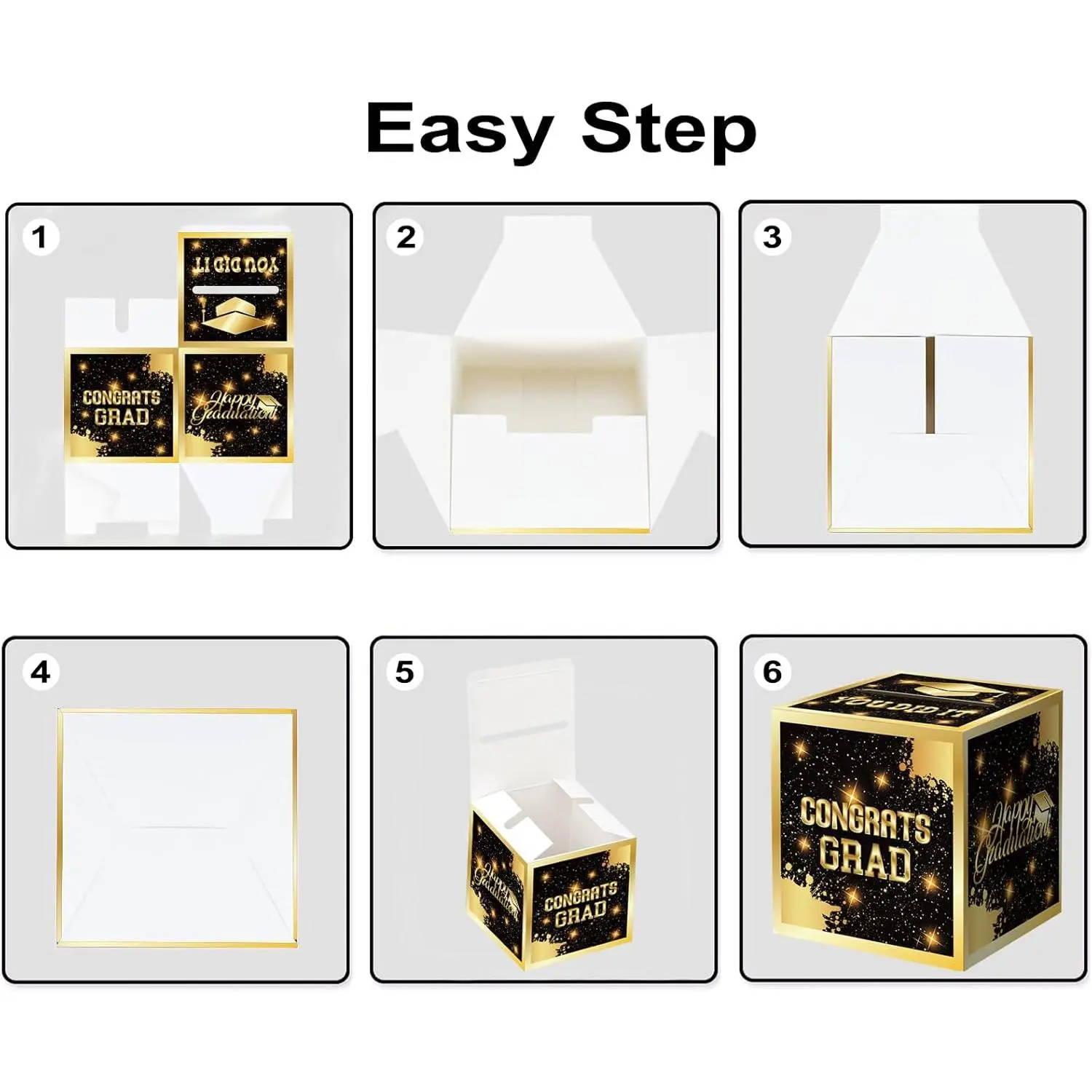 Easy Step

1

YOU DID IT

CONGRATS GRAD

Happy Graduation

2

3

4

5

Happy Graduation

CONGRATS GRAD

6

YOU DID IT

CONGRATS GRAD

Happy Graduation