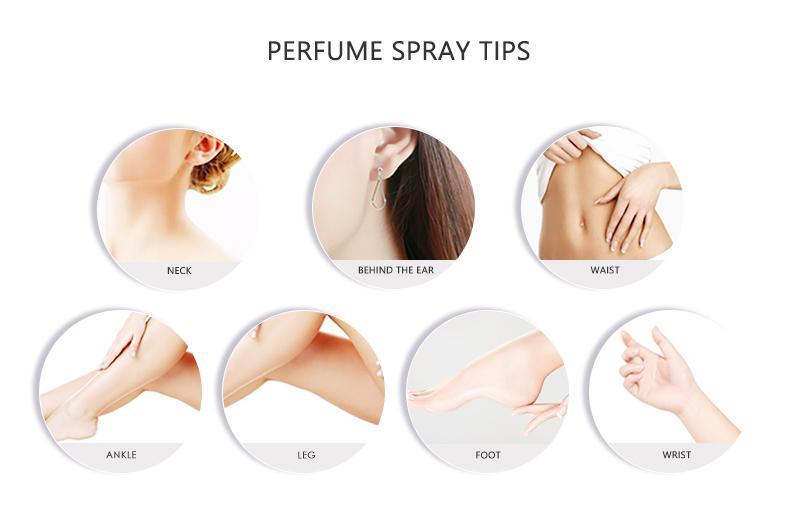 PERFUME SPRAY TIPS

NECK

BEHIND THE EAR

WAIST

ANKLE

LEG

FOOT

WRIST