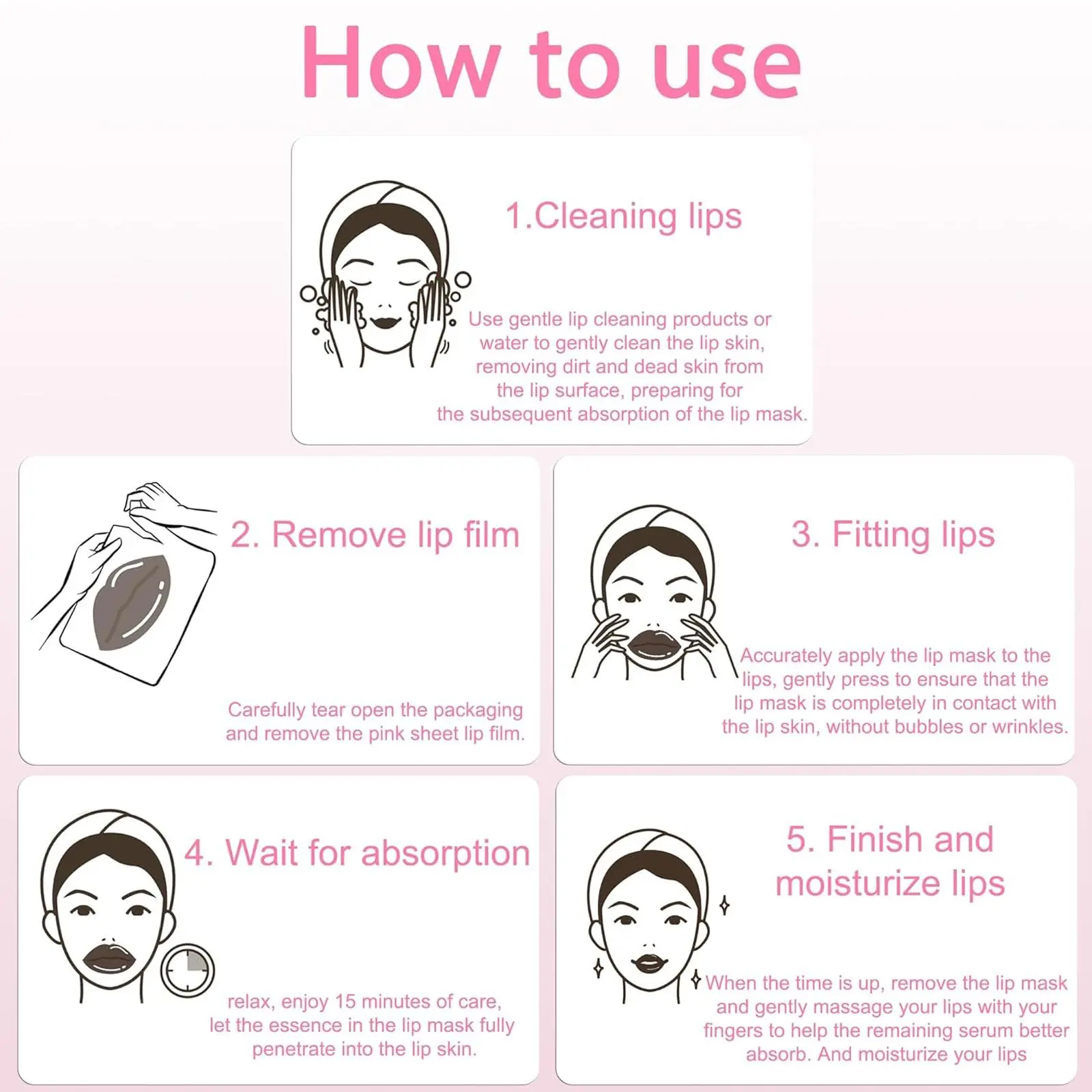 How to use

1.Cleaning lips

Use gentle lip cleaning products or water to gently clean the lip skin, removing dirt and dead skin from the lip surface, preparing for the subsequent absorption of the lip mask.

2. Remove lip film

Carefully tear open the packaging and remove the pink sheet lip film.

3. Fitting lips

Accurately apply the lip mask to the lips, gently press to ensure that the lip mask is completely in contact with the lip skin, without bubbles or wrinkles.

4. Wait for absorption

relax, enjoy 15 minutes of care, let the essence in the lip mask fully penetrate into the lip skin.

5. Finish and moisturize lips

When the time is up, remove the lip mask and gently massage your lips with your fingers to help the remaining serum better absorb. And moisturize your lips