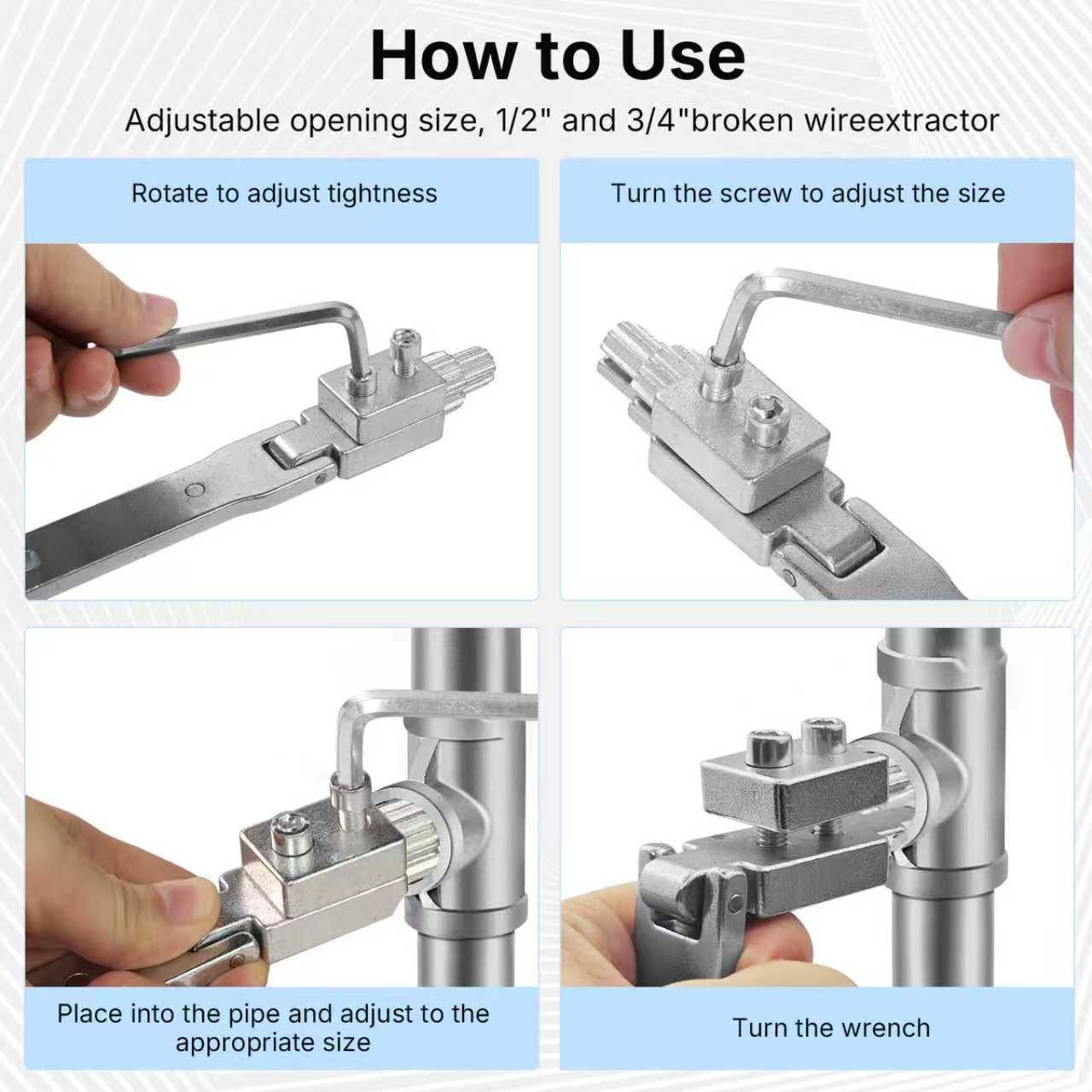 How to Use

Adjustable opening size, 1/2" and 3/4"broken wireextractor

Rotate to adjust tightness

Turn the screw to adjust the size

Place into the pipe and adjust to the appropriate size

Turn the wrench