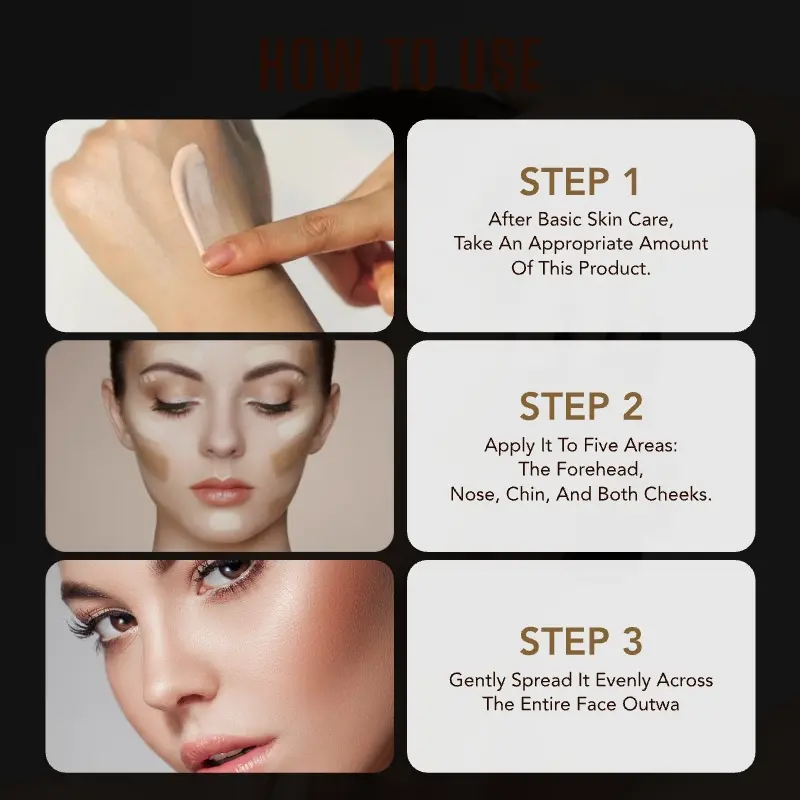 HOW TO USE

STEP 1
After Basic Skin Care, Take An Appropriate Amount Of This Product.

STEP 2
Apply It To Five Areas: The Forehead, Nose, Chin, And Both Cheeks.

STEP 3
Gently Spread It Evenly Across The Entire Face Outwa