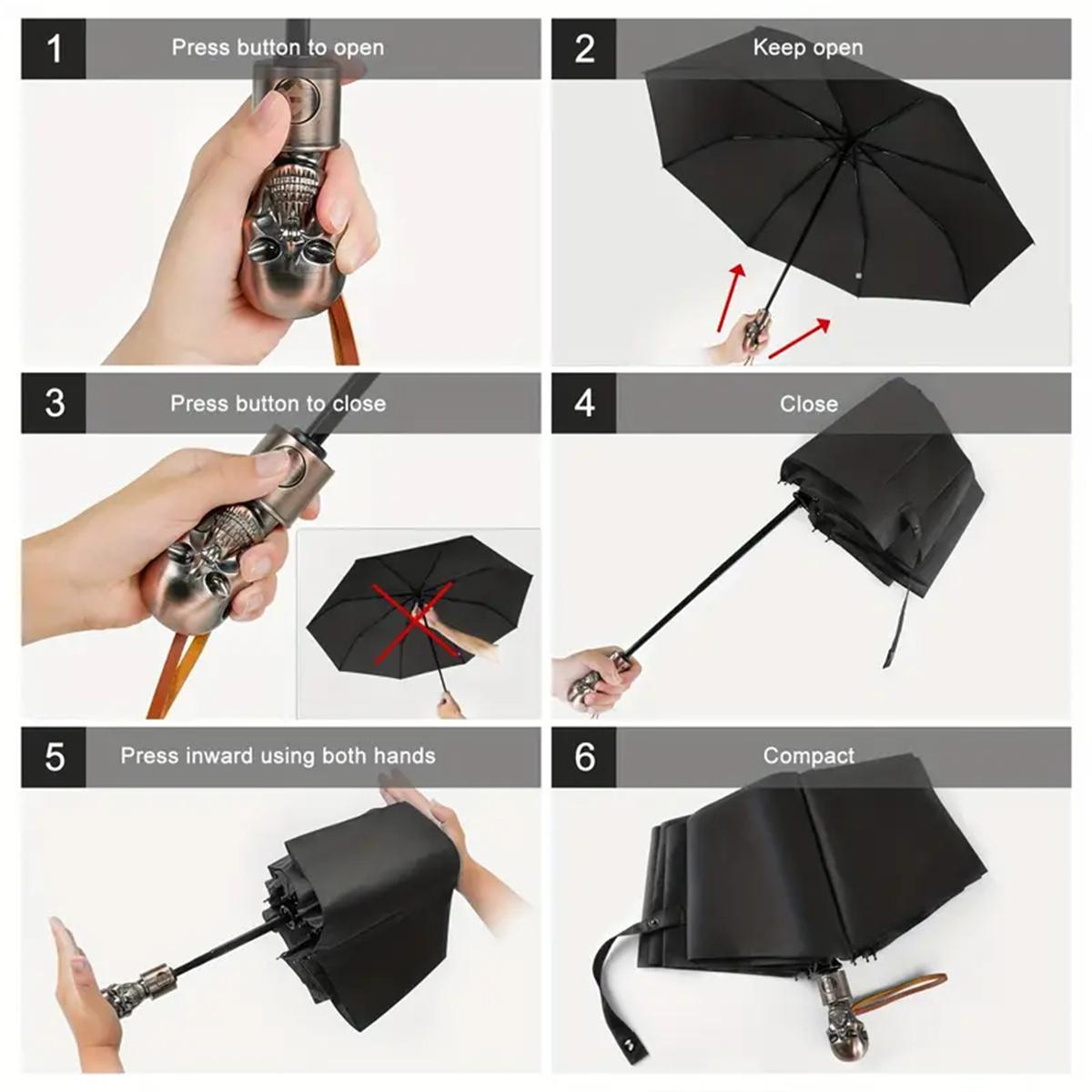 1 Press button to open

2 Keep open

3 Press button to close

4 Close

5 Press inward using both hands

6 Compact