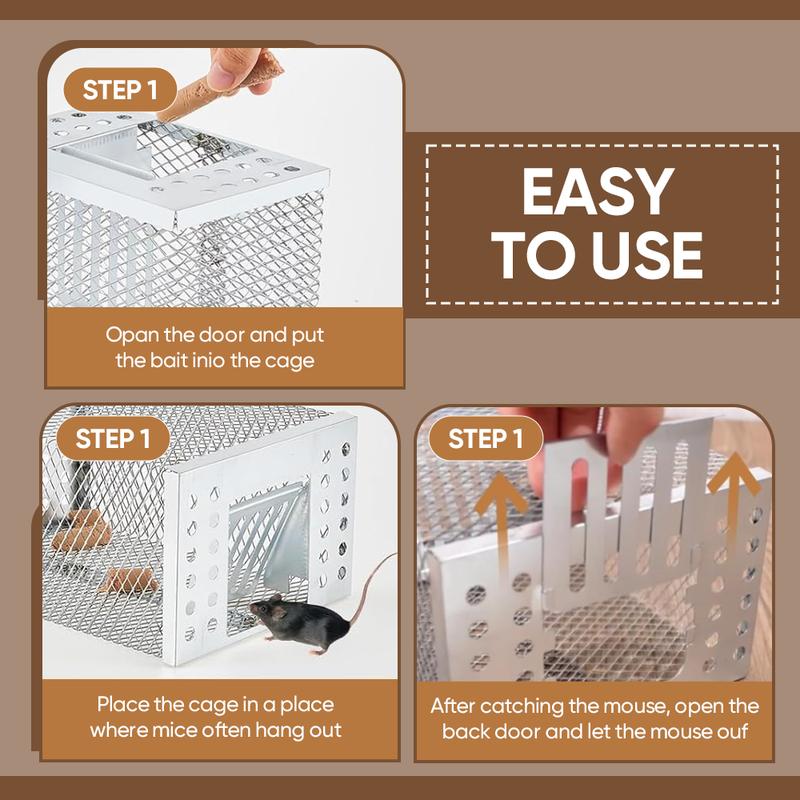 STEP 1

Opan the door and put the bait inio the cage

EASY TO USE

STEP 1

Place the cage in a place where mice often hang out

STEP 1

After catching the mouse, open the back door and let the mouse ouf