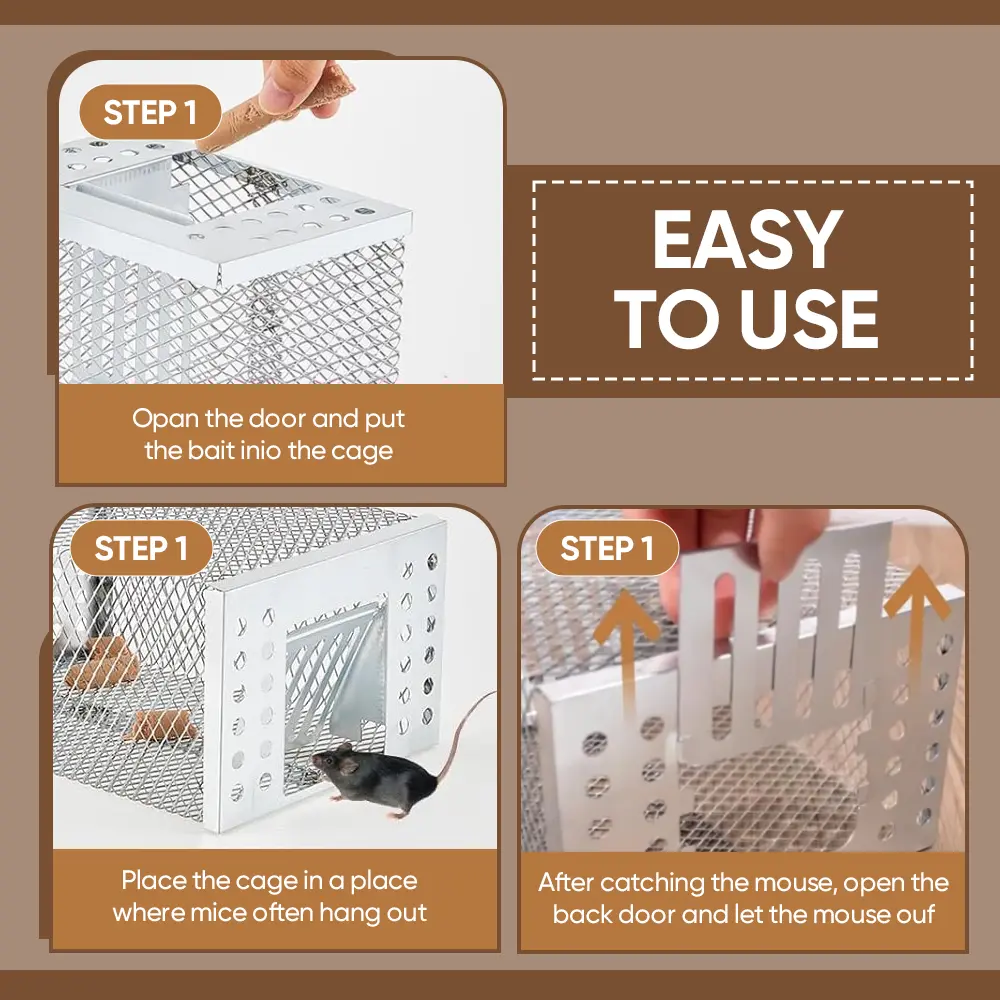 STEP 1

Opan the door and put the bait inio the cage

EASY TO USE

STEP 1

Place the cage in a place where mice often hang out

STEP 1

After catching the mouse, open the back door and let the mouse ouf